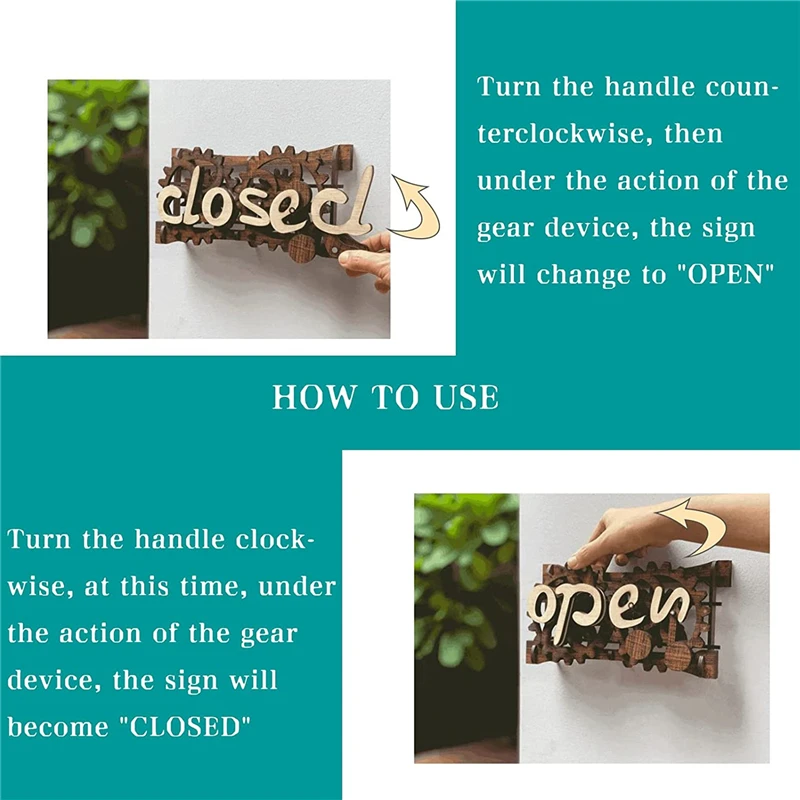 closed

Turn the handle counterclockwise, then under the action of the gear device, the sign will change to "OPEN"

HOW TO USE

Turn the handle clockwise, at this time, under the action of the gear device, the sign will become "CLOSED"

open