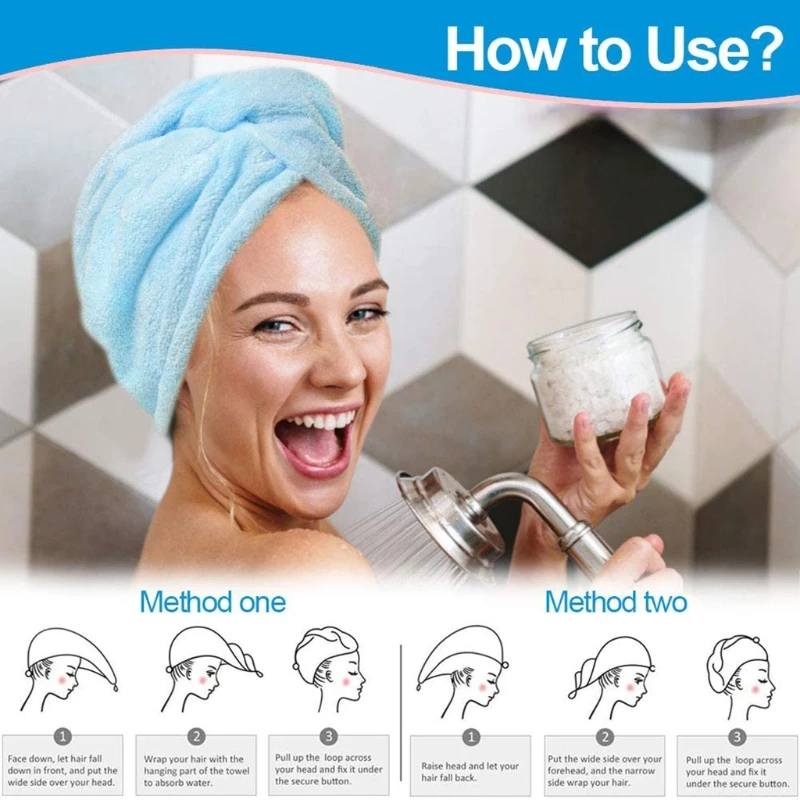 How to Use?

Method one

1
Face down, let hair fall down in front, and put the wide side over your head.

2
Wrap your hair with the hanging part of the towel to absorb water.

3
Pull up the loop across your head and fix it under the secure button.

Method two

1
Raise head and let your hair fall back.

2
Put the wide side over your forehead, and the narrow side wrap your hair.

3
Pull up the loop across your head and fix it under the secure button.