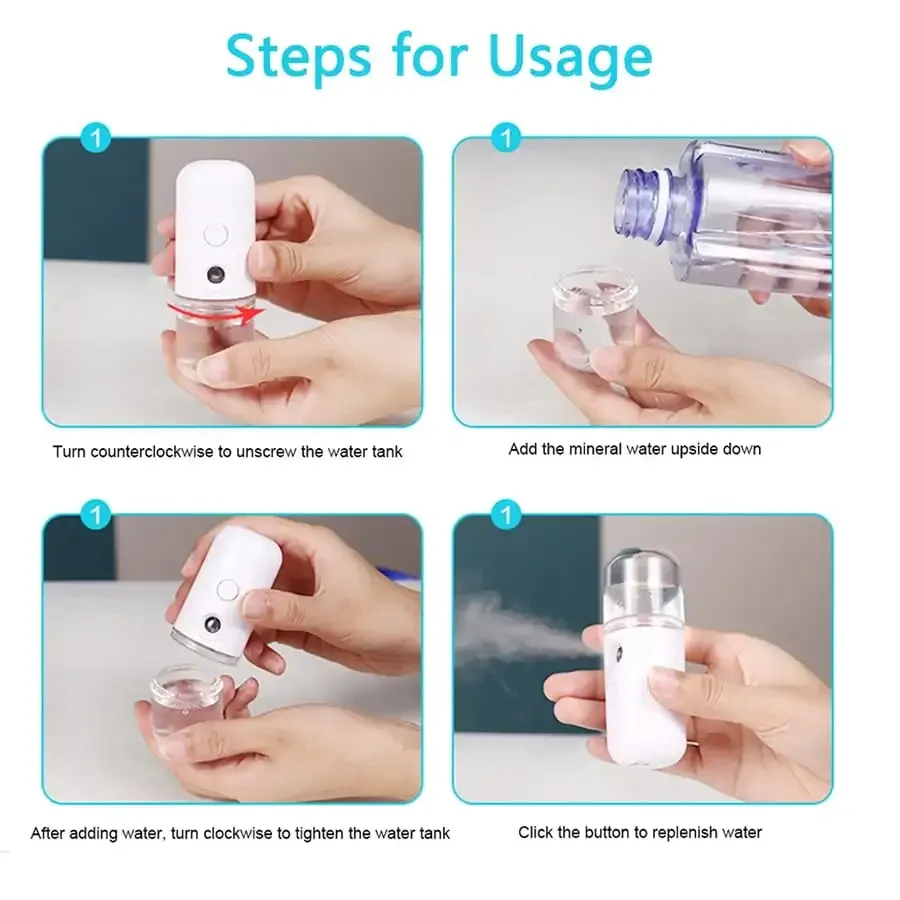 Steps for Usage

1

Turn counterclockwise to unscrew the water tank

1

Add the mineral water upside down

1

After adding water, turn clockwise to tighten the water tank

1

Click the button to replenish water