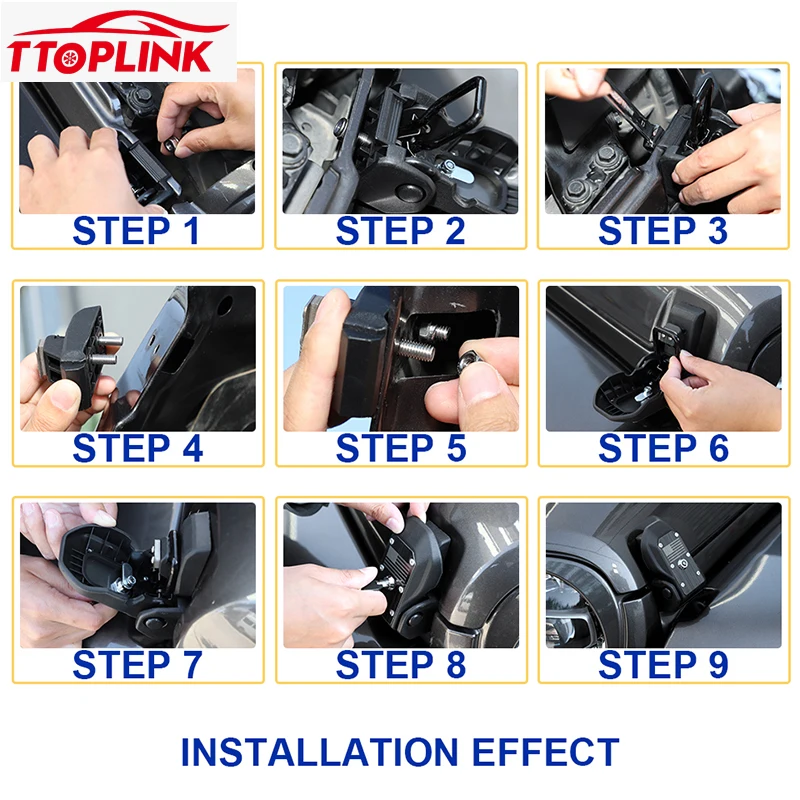 TTOPLINK

STEP 1

STEP 2

STEP 3

STEP 4

STEP 5

STEP 6

STEP 7

STEP 8

STEP 9

INSTALLATION EFFECT