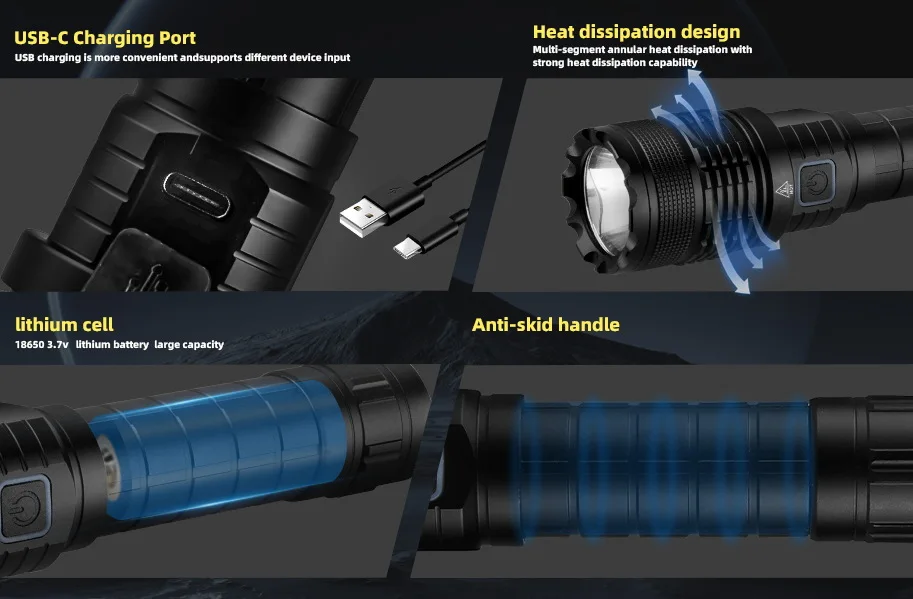 USB-C Charging Port
USB charging is more convenient andsupports different device input

Heat dissipation design
Multi-segment annular heat dissipation with strong heat dissipation capability

lithium cell
18650 3.7v lithium battery large capacity

Anti-skid handle