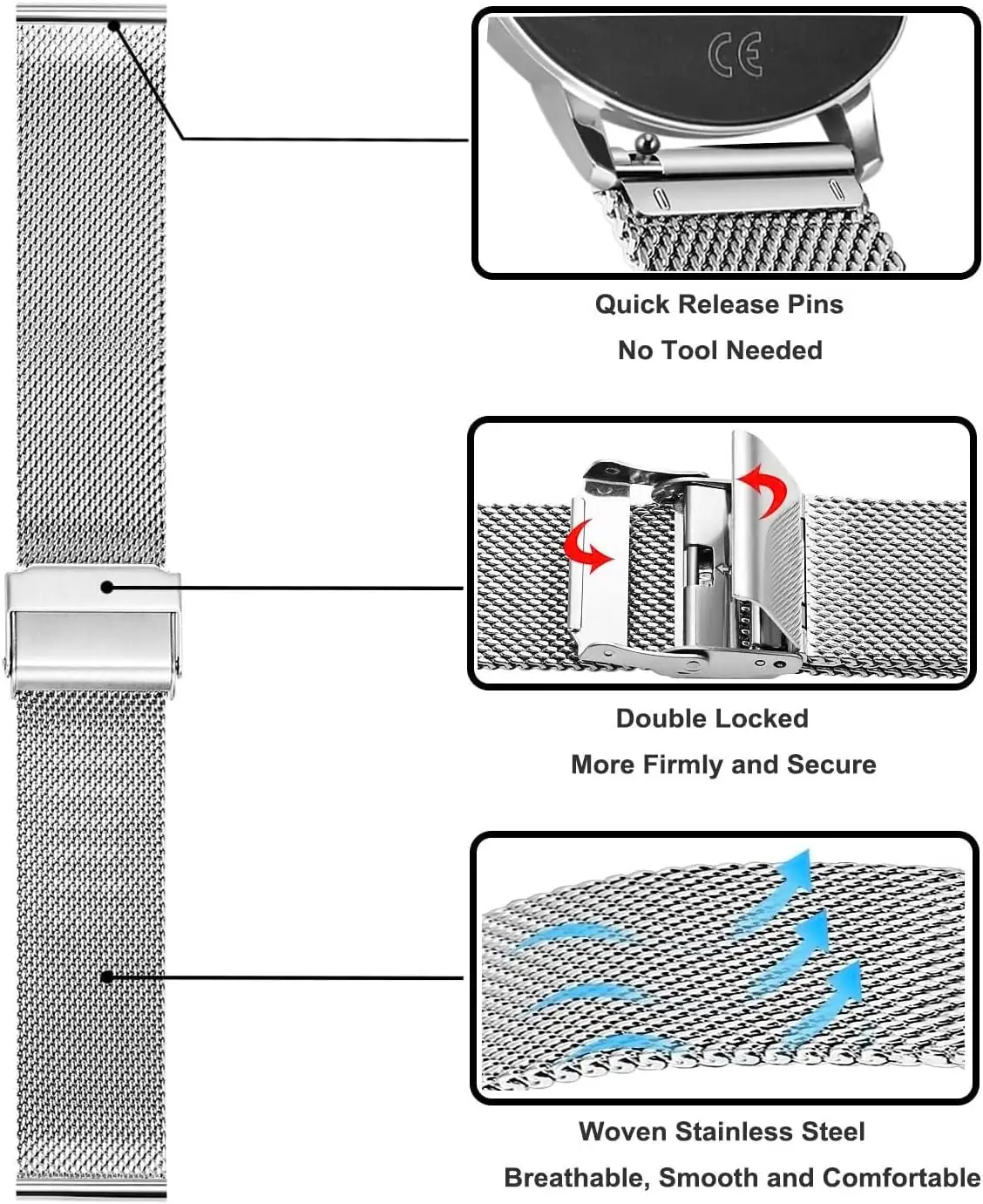 CE

Quick Release Pins
No Tool Needed

Double Locked
More Firmly and Secure

Woven Stainless Steel
Breathable, Smooth and Comfortable