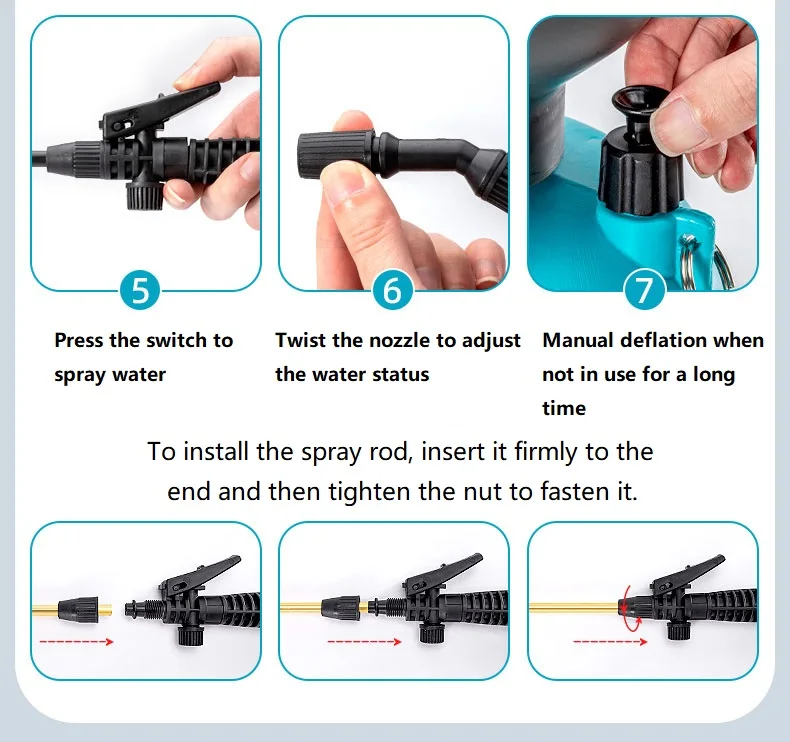 5

Press the switch to spray water

6

Twist the nozzle to adjust the water status

7

Manual deflation when not in use for a long time

To install the spray rod, insert it firmly to the end and then tighten the nut to fasten it.