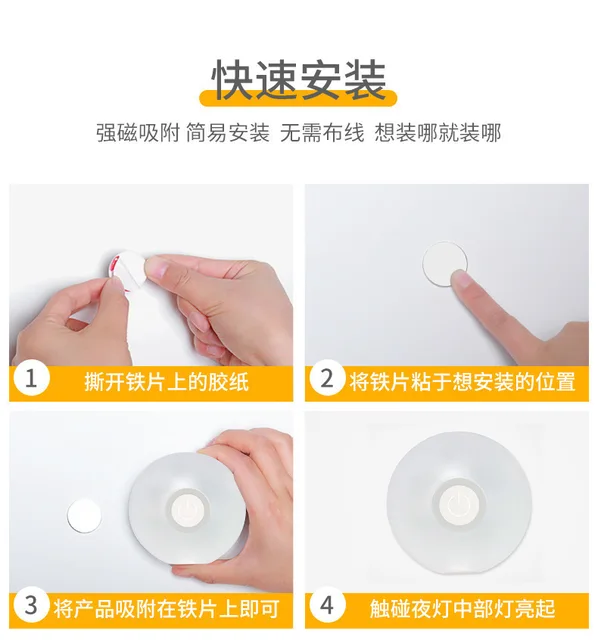 快速安装

强磁吸附 简易安装 无需布线 想装哪就装哪

1 撕开铁片上的胶纸

2 将铁片粘于想安装的位置

3 将产品吸附在铁片上即可

4 触碰夜灯中部灯亮起