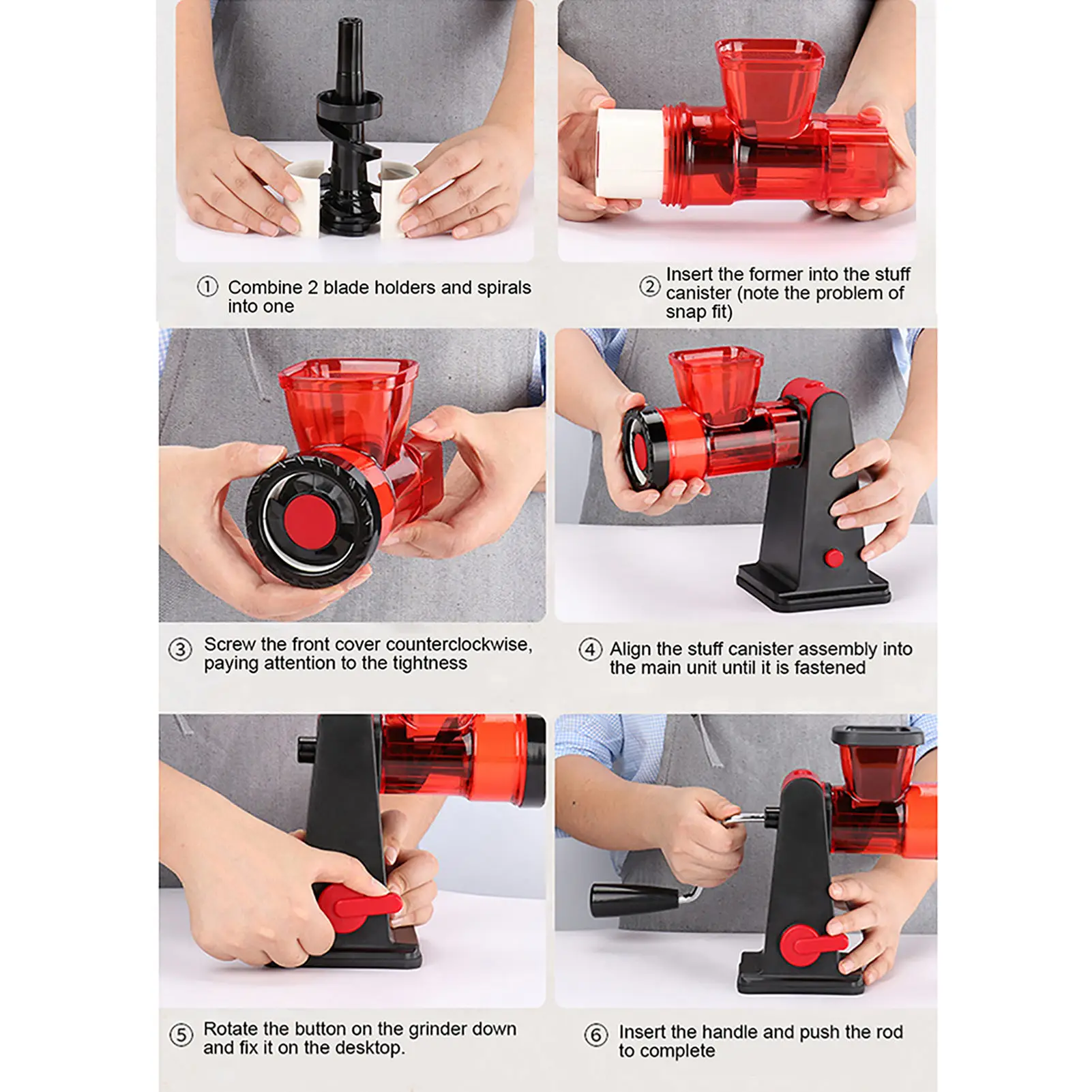 ① Combine 2 blade holders and spirals into one

② Insert the former into the stuff canister (note the problem of snap fit)

③ Screw the front cover counterclockwise, paying attention to the tightness

④ Align the stuff canister assembly into the main unit until it is fastened

⑤ Rotate the button on the grinder down and fix it on the desktop.

⑥ Insert the handle and push the rod to complete