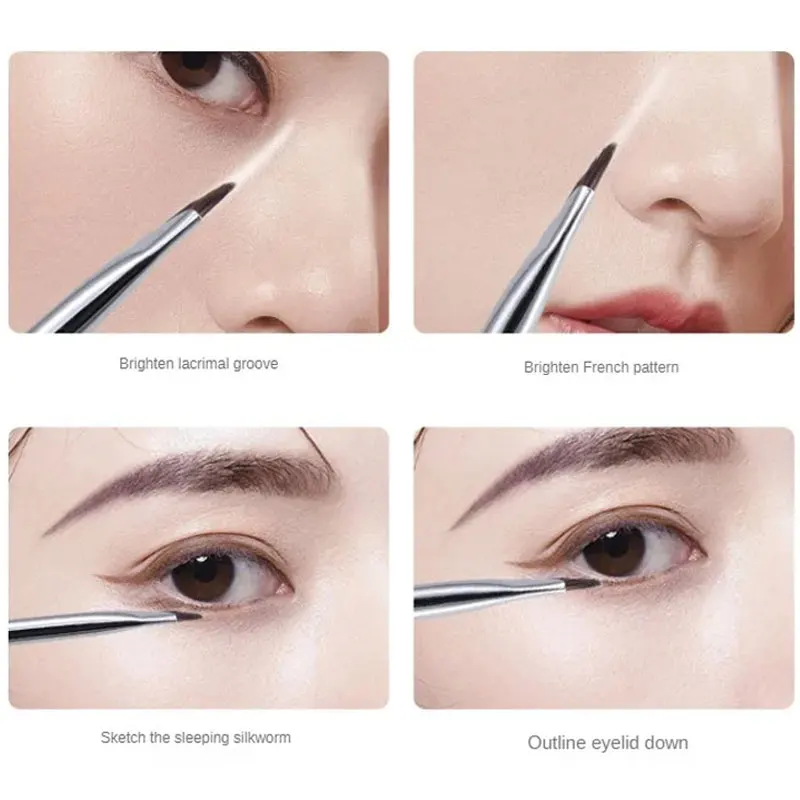 Brighten lacrimal groove

Brighten French pattern

Sketch the sleeping silkworm

Outline eyelid down