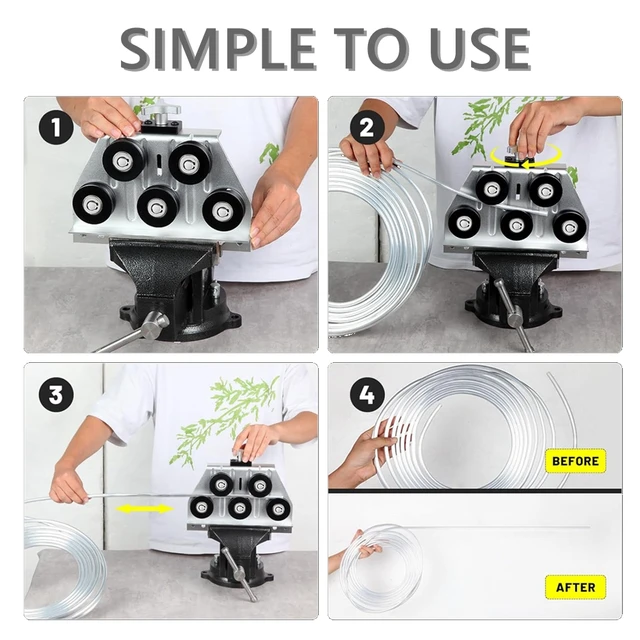 SIMPLE TO USE

1

2

3

4

BEFORE

AFTER