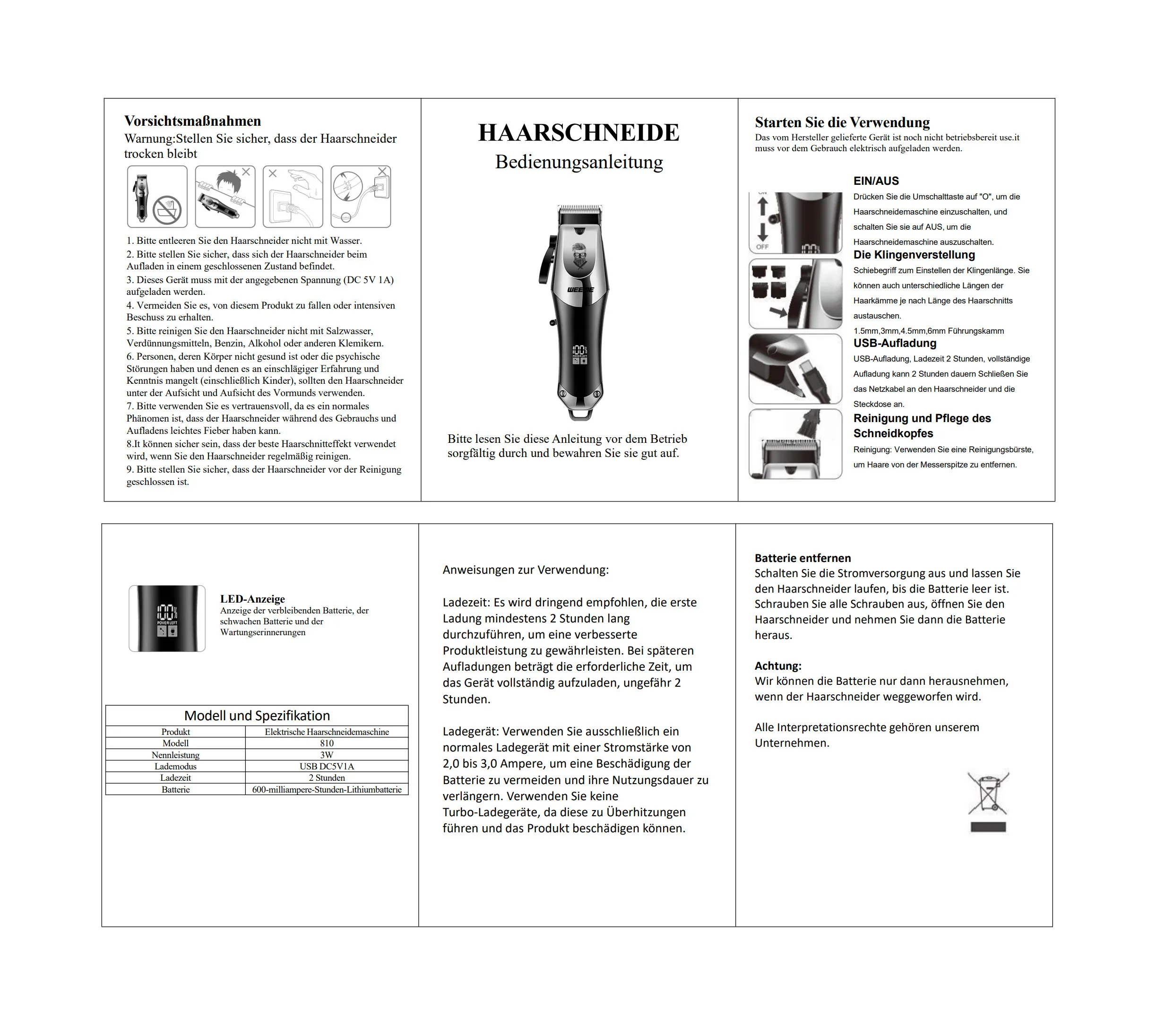 Vorsichtsmaßnahmen
Warnung:Stellen Sie sicher, dass der Haarschneider trocken bleibt

1. Bitte entleeren Sie den Haarschneider nicht mit Wasser.
2. Bitte stellen Sie sicher, dass sich der Haarschneider beim Aufladen in einem geschlossenen Zustand befindet.
3. Dieses Gerät muss mit der angegebenen Spannung (DC 5V 1A) aufgeladen werden.
4. Vermeiden Sie es, von diesem Produkt zu fallen oder intensiven Beschuss zu erhalten.
5. Bitte reinigen Sie den Haarschneider nicht mit Salzwasser, Verdünnungsmitteln, Benzin, Alkohol oder anderen Klemikern.
6. Personen, deren Körper nicht gesund ist oder die psychische Störungen haben und denen es an einschlägiger Erfahrung und Kenntnis mangelt (einschließlich Kinder), sollten den Haarschneider unter der Aufsicht und Aufsicht des Vormunds verwenden.
7. Bitte verwenden Sie es vertrauensvoll, da es ein normales Phänomen ist, dass der Haarschneider während des Gebrauchs und Aufladens leichtes Fieber haben kann.
8.It können sicher sein, dass der beste Haarschnitteffekt verwendet wird, wenn Sie den Haarschneider regelmäßig reinigen.
9. Bitte stellen Sie sicher, dass der Haarschneider vor der Reinigung geschlossen ist.

HAARSCHNEIDE
Bedienungsanleitung

WEEME

100%
POWER LEFT

Bitte lesen Sie diese Anleitung vor dem Betrieb sorgfältig durch und bewahren Sie sie gut auf.

Starten Sie die Verwendung
Das vom Hersteller gelieferte Gerät ist noch nicht betriebsbereit use.it muss vor dem Gebrauch elektrisch aufgeladen werden.

ON
OFF

EIN/AUS
Drücken Sie die Umschalttaste auf "O", um die Haarschneidemaschine einzuschalten, und schalten Sie sie auf AUS, um die Haarschneidemaschine auszuschalten.
Die Klingenverstellung
Schiebegriff zum Einstellen der Klingenlänge. Sie können auch unterschiedliche Längen der Haarkämme je nach Länge des Haarschnitts austauschen.
1.5mm,3mm,4.5mm,6mm Führungskamm
USB-Aufladung
USB-Aufladung, Ladezeit 2 Stunden, vollständige Aufladung kann 2 Stunden dauern Schließen Sie das Netzkabel an den Haarschneider und die Steckdose an.
Reinigung und Pflege des Schneidkopfes
Reinigung: Verwenden Sie eine Reinigungsbürste, um Haare von der Messerspitze zu entfernen.

100%
POWER LEFT

LED-Anzeige
Anzeige der verbleibenden Batterie, der schwachen Batterie und der Wartungserinnerungen

Modell und Spezifikation

| Produkt | Elektrische Haarschneidemaschine |
|---|---|
| Modell | 810 |
| Nennleistung | 3W |
| Lademodus | USB DC5V1A |
| Ladezeit | 2 Stunden |
| Batterie | 600-milliampere-Stunden-Lithiumbatterie |

Anweisungen zur Verwendung:

Ladezeit: Es wird dringend empfohlen, die erste Ladung mindestens 2 Stunden lang durchzuführen, um eine verbesserte Produktleistung zu gewährleisten. Bei späteren Aufladungen beträgt die erforderliche Zeit, um das Gerät vollständig aufzuladen, ungefähr 2 Stunden.

Ladegerät: Verwenden Sie ausschließlich ein normales Ladegerät mit einer Stromstärke von 2,0 bis 3,0 Ampere, um eine Beschädigung der Batterie zu vermeiden und ihre Nutzungsdauer zu verlängern. Verwenden Sie keine Turbo-Ladegeräte, da diese zu Überhitzungen führen und das Produkt beschädigen können.

Batterie entfernen
Schalten Sie die Stromversorgung aus und lassen Sie den Haarschneider laufen, bis die Batterie leer ist. Schrauben Sie alle Schrauben aus, öffnen Sie den Haarschneider und nehmen Sie dann die Batterie heraus.

Achtung:
Wir können die Batterie nur dann herausnehmen, wenn der Haarschneider weggeworfen wird.

Alle Interpretationsrechte gehören unserem Unternehmen.