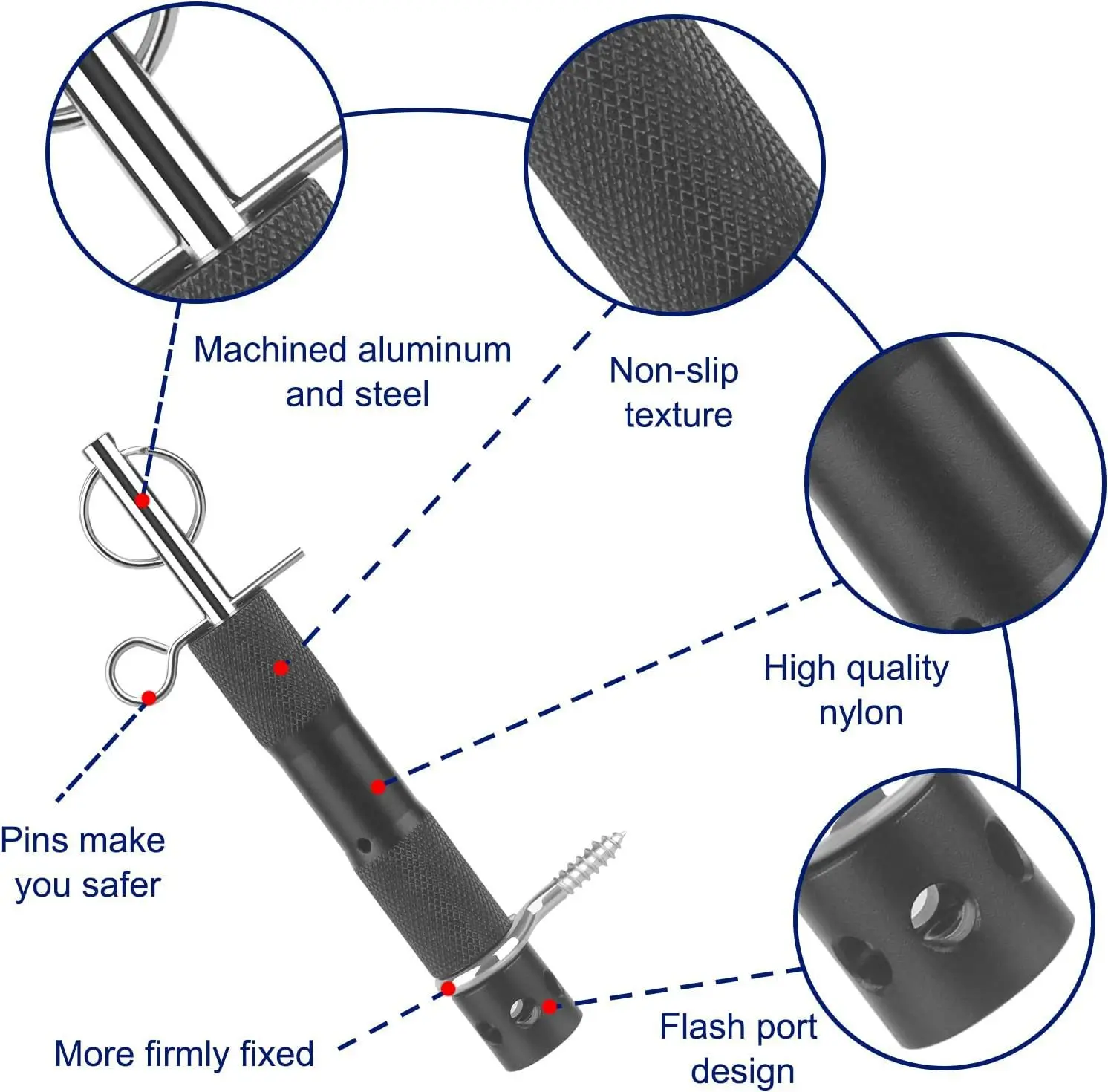 Machined aluminum and steel

Non-slip texture

High quality nylon

Pins make you safer

More firmly fixed

Flash port design