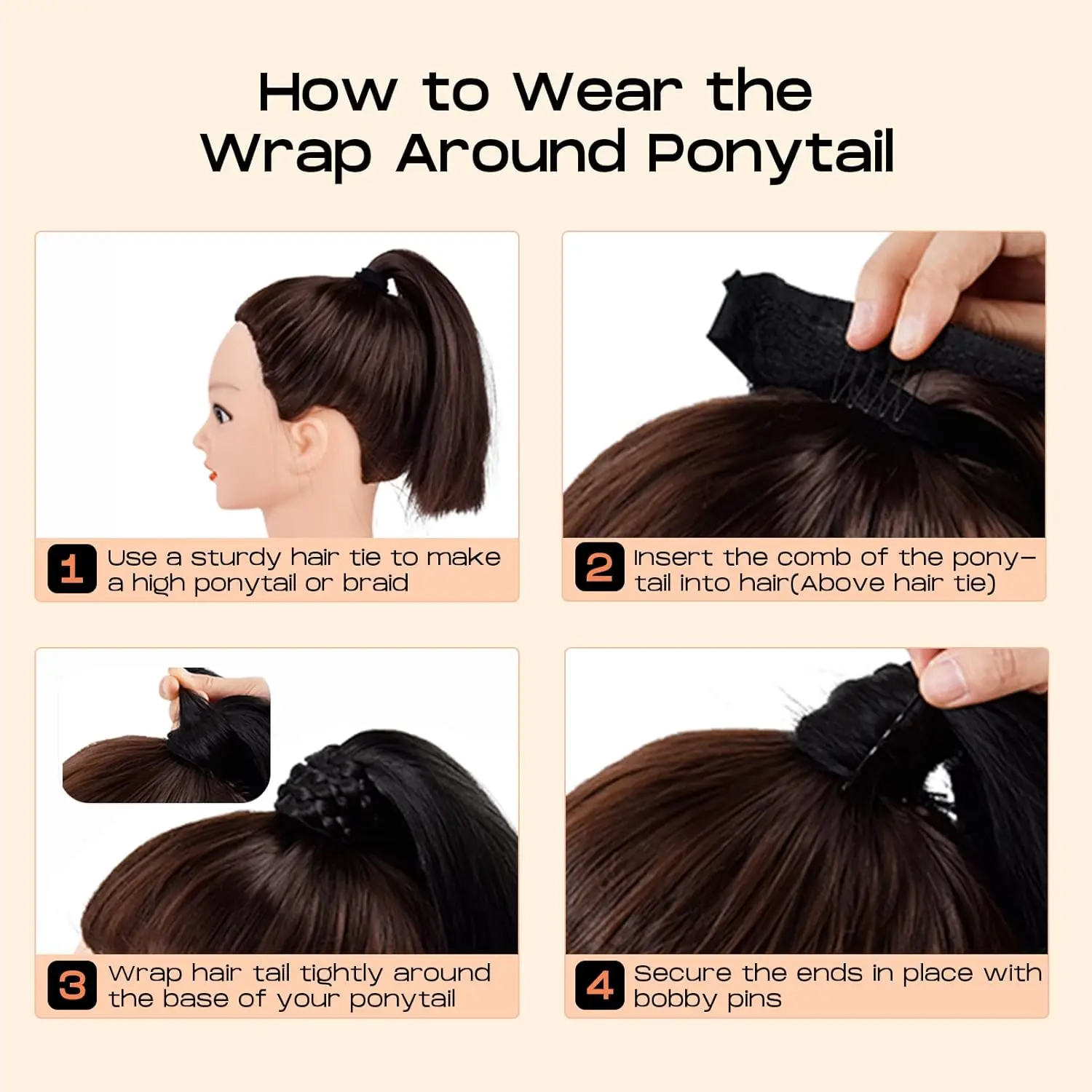 How to Wear the Wrap Around Ponytail

1 Use a sturdy hair tie to make a high ponytail or braid

2 Insert the comb of the ponytail into hair(Above hair tie)

3 Wrap hair tail tightly around the base of your ponytail

4 Secure the ends in place with bobby pins