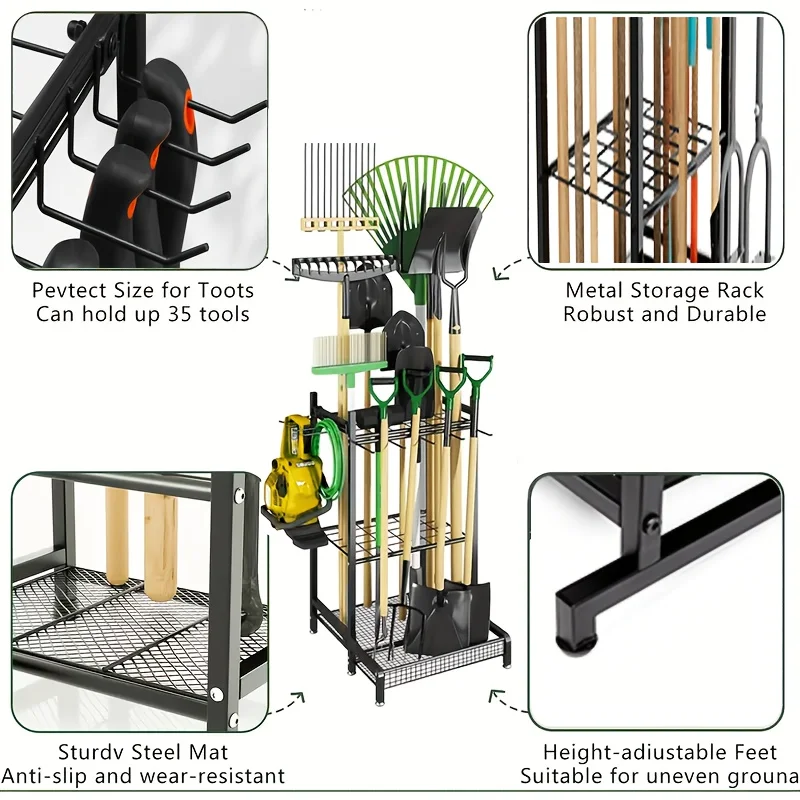 Pevtect Size for Toots
Can hold up 35 tools

Metal Storage Rack
Robust and Durable

Sturdv Steel Mat
Anti-slip and wear-resistant

Height-adiustable Feet
Suitable for uneven grouna