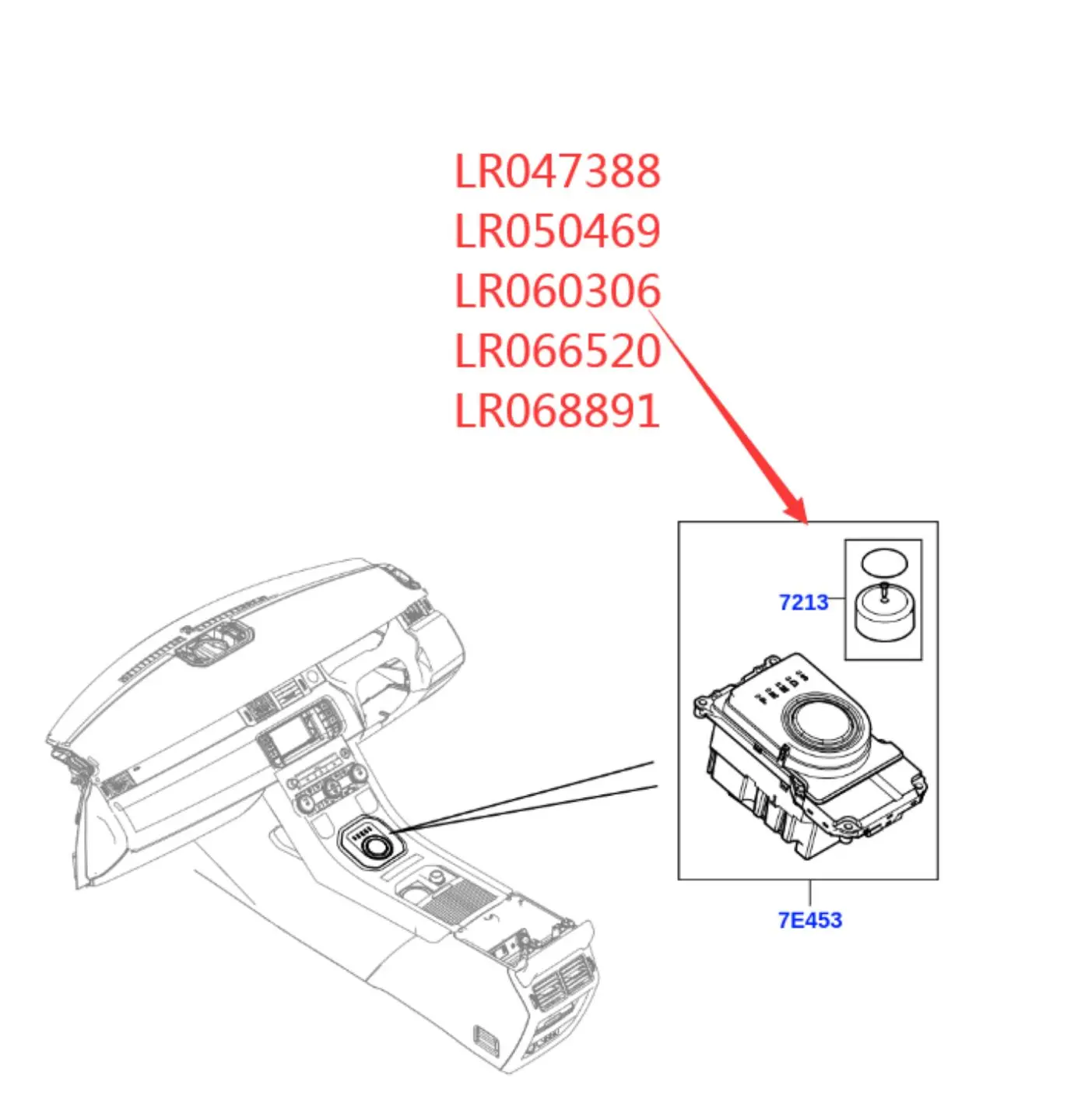 LR047388
LR050469
LR060306
LR066520
LR068891

7213

7E453