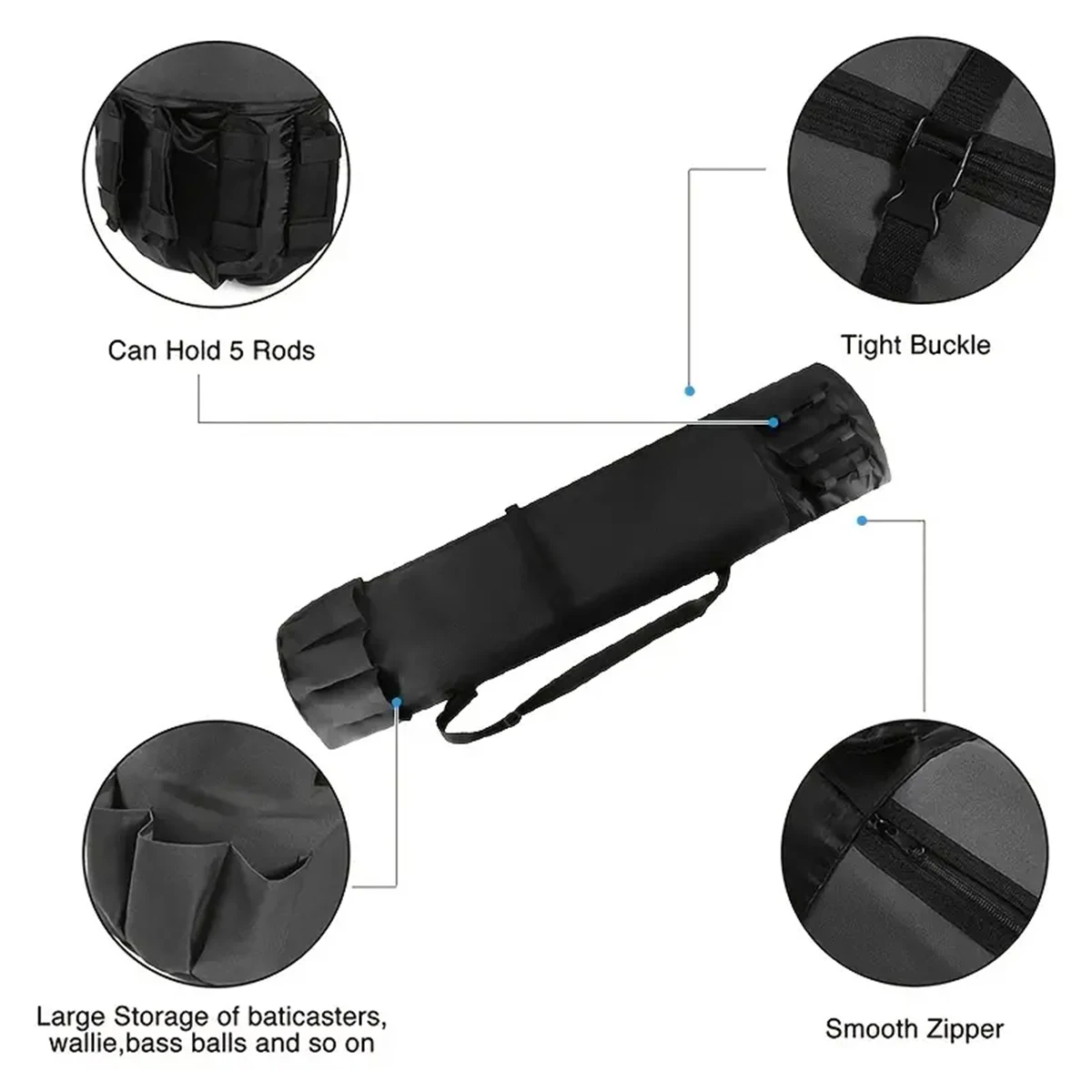 Can Hold 5 Rods

Tight Buckle

Large Storage of baticasters, wallie,bass balls and so on

Smooth Zipper