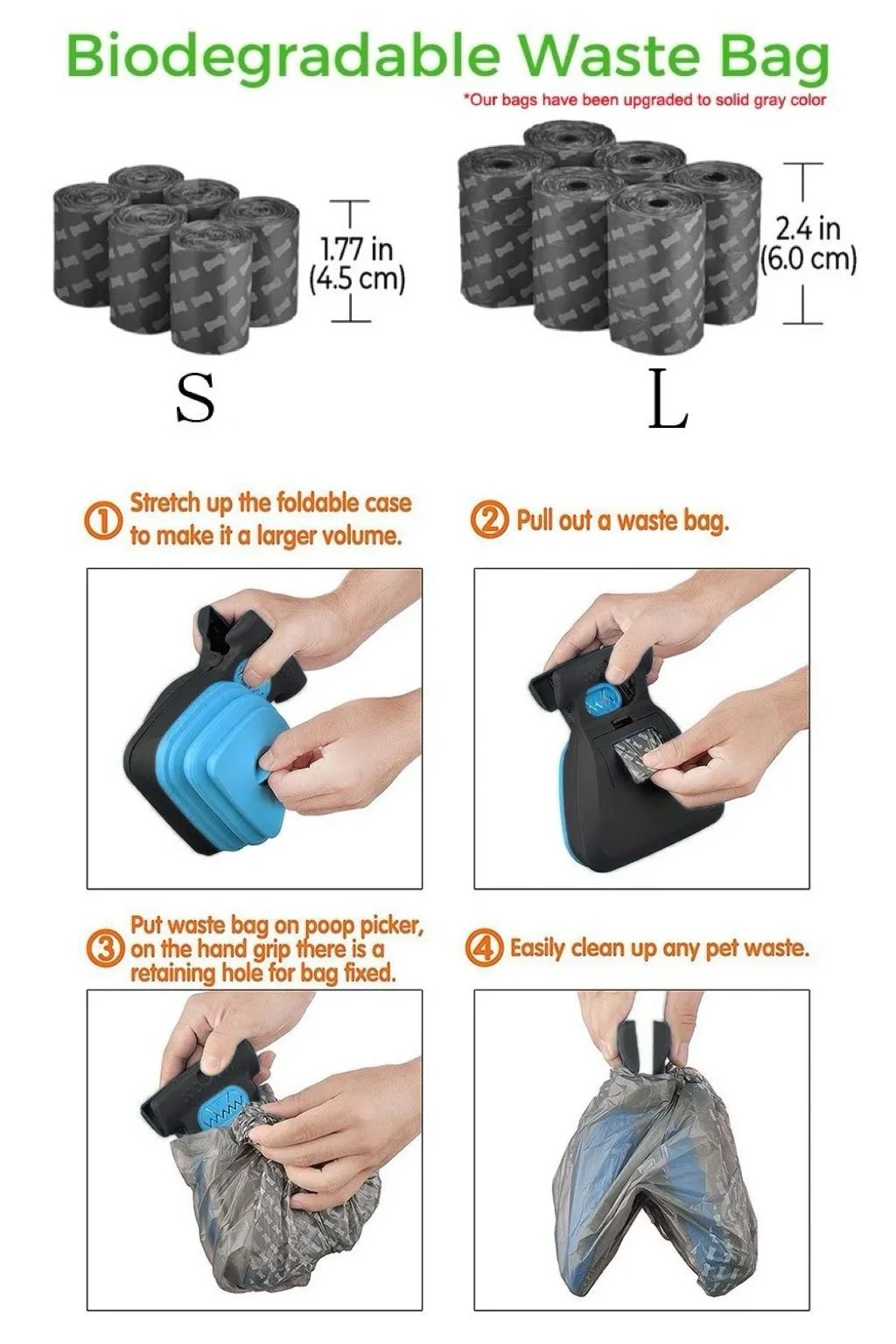 Biodegradable Waste Bag

*Our bags have been upgraded to solid gray color

1.77 in
(4.5 cm)

2.4 in
(6.0 cm)

S

L

① Stretch up the foldable case to make it a larger volume.

② Pull out a waste bag.

③ Put waste bag on poop picker, on the hand grip there is a retaining hole for bag fixed.

④ Easily clean up any pet waste.