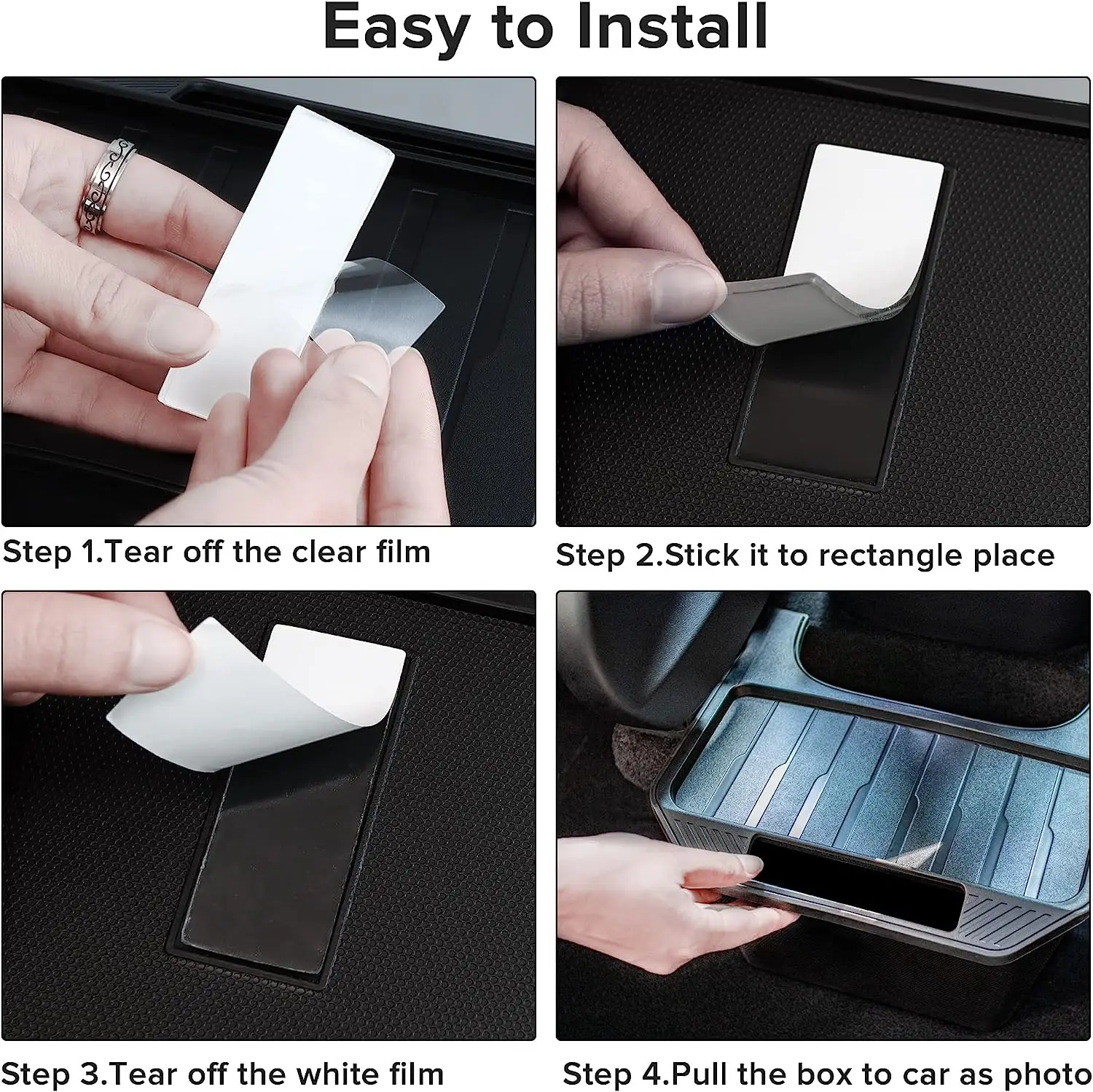 Easy to Install

Step 1.Tear off the clear film

Step 2.Stick it to rectangle place

Step 3.Tear off the white film

Step 4.Pull the box to car as photo