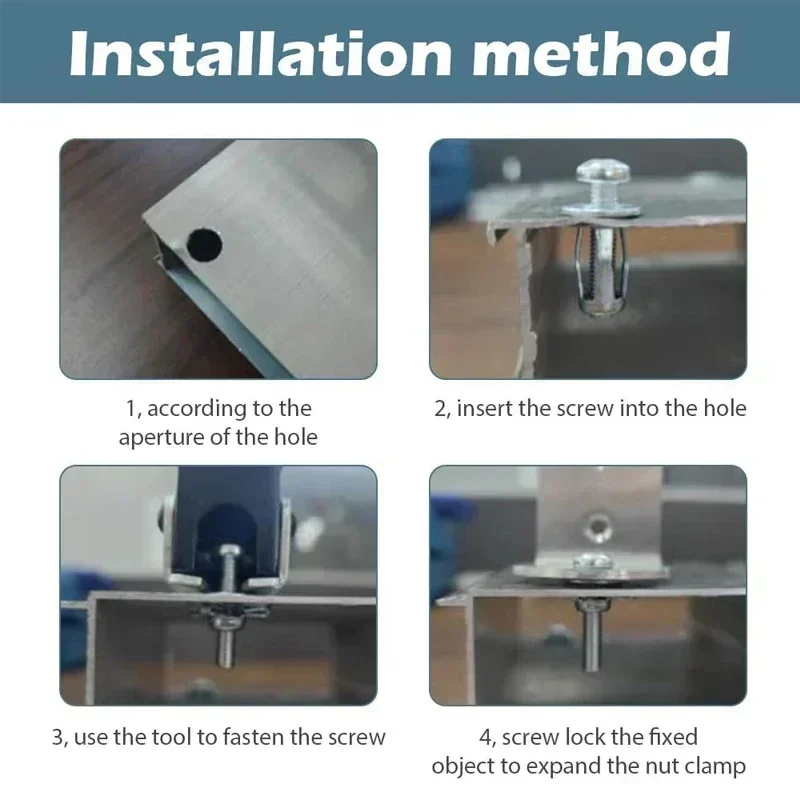 Installation method

1, according to the aperture of the hole

2, insert the screw into the hole

3, use the tool to fasten the screw

4, screw lock the fixed object to expand the nut clamp