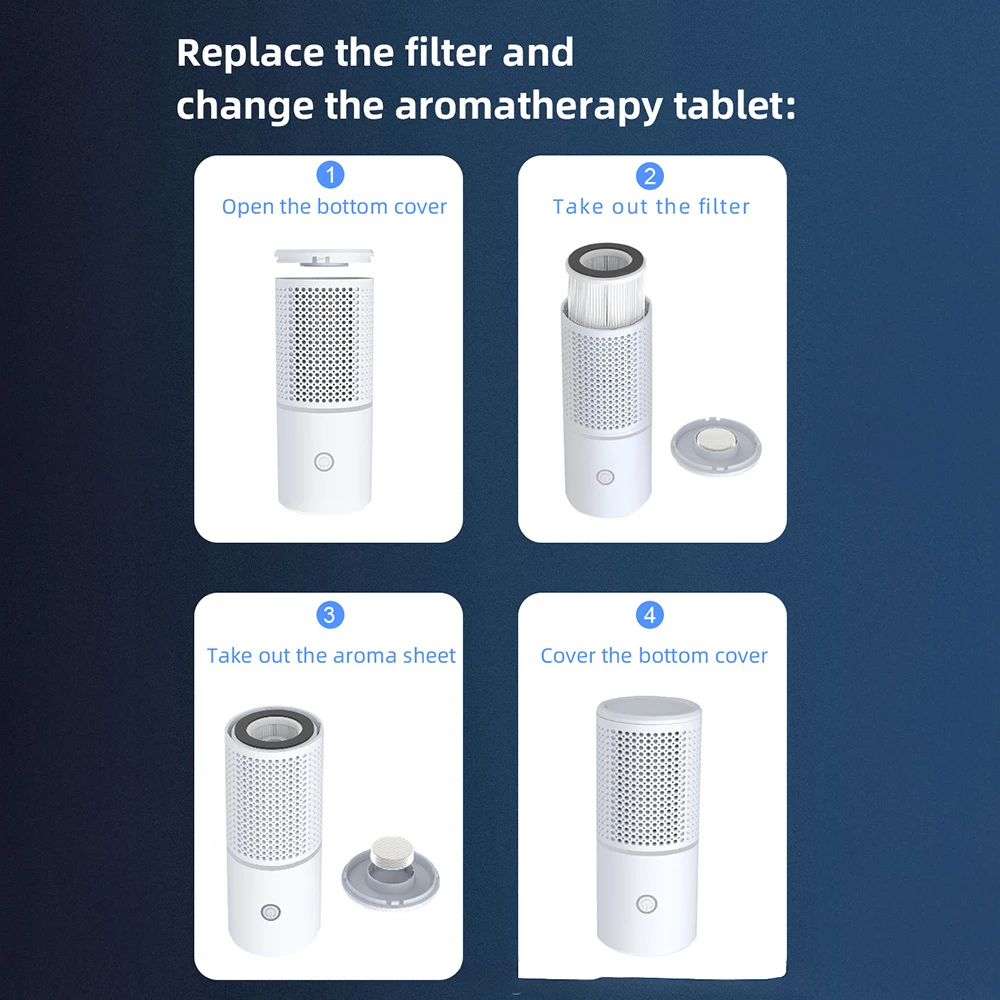 Replace the filter and change the aromatherapy tablet:

1
Open the bottom cover

2
Take out the filter

3
Take out the aroma sheet

4
Cover the bottom cover