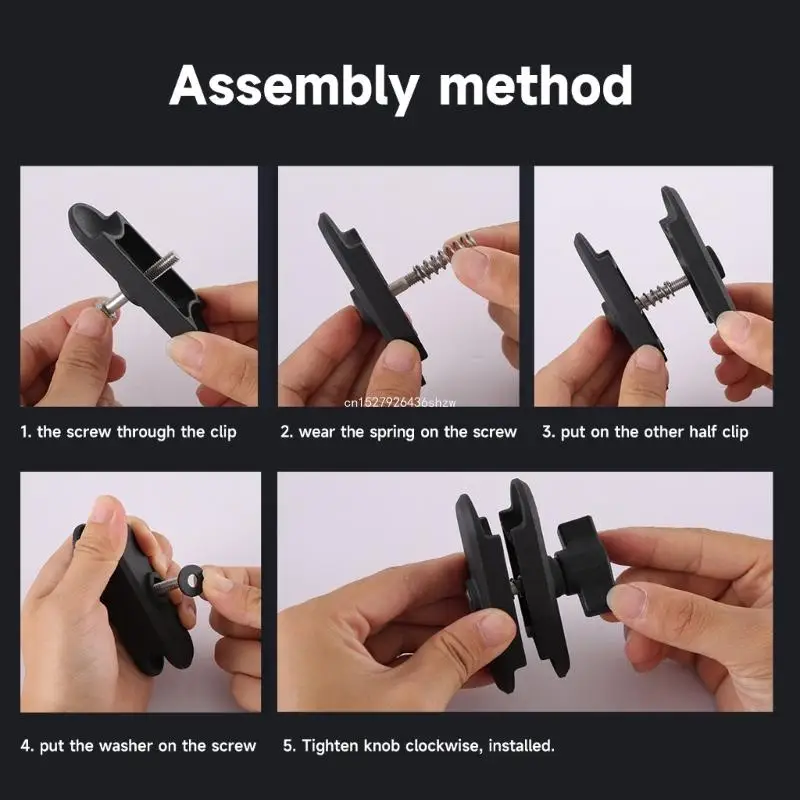 Assembly method

cn1527926436shzw

1. the screw through the clip

2. wear the spring on the screw

3. put on the other half clip

4. put the washer on the screw

5. Tighten knob clockwise, installed.