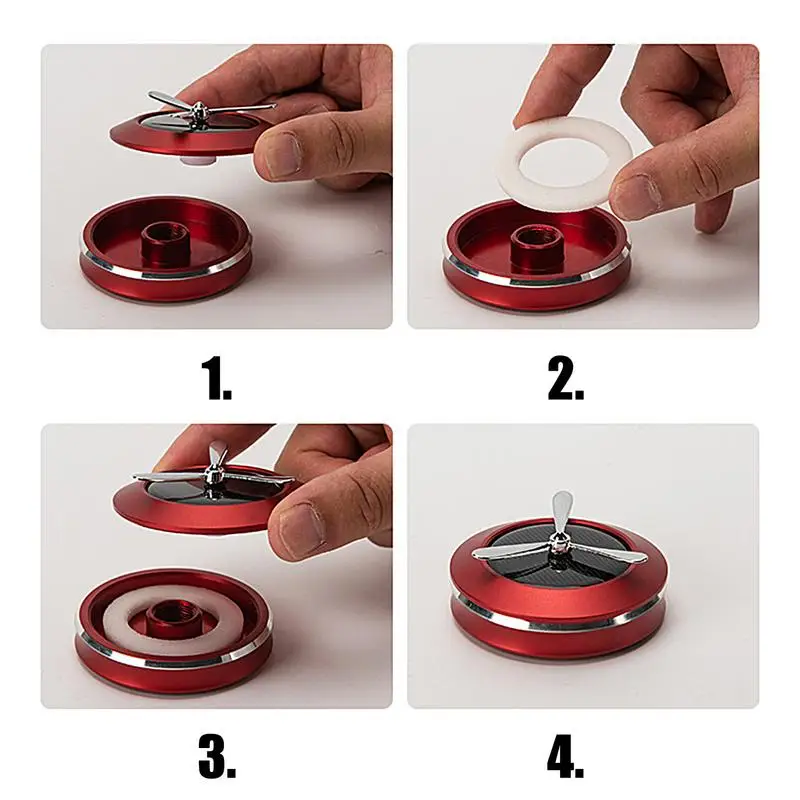 1.

2.

3.

4.