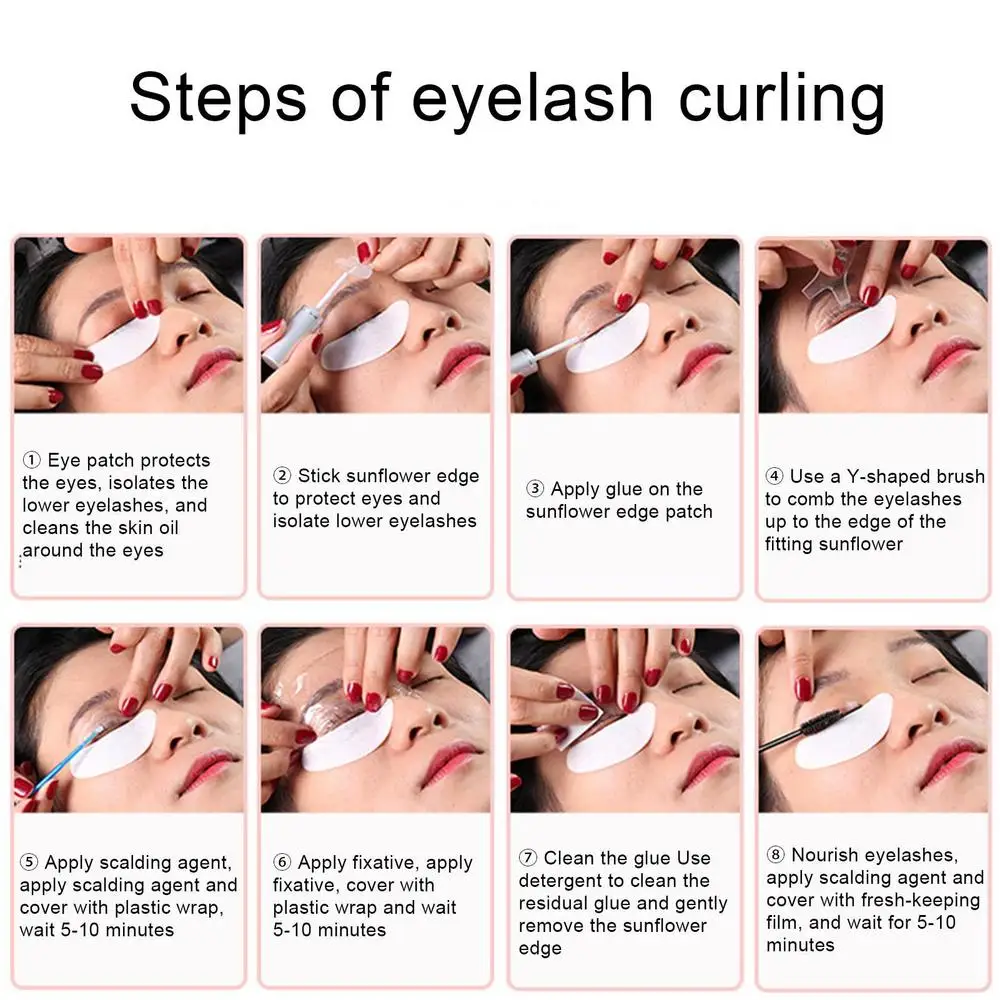 Steps of eyelash curling

① Eye patch protects the eyes, isolates the lower eyelashes, and cleans the skin oil around the eyes

② Stick sunflower edge to protect eyes and isolate lower eyelashes

③ Apply glue on the sunflower edge patch

④ Use a Y-shaped brush to comb the eyelashes up to the edge of the fitting sunflower

⑤ Apply scalding agent, apply scalding agent and cover with plastic wrap, wait 5-10 minutes

⑥ Apply fixative, apply fixative, cover with plastic wrap and wait 5-10 minutes

⑦ Clean the glue Use detergent to clean the residual glue and gently remove the sunflower edge

⑧ Nourish eyelashes, apply scalding agent and cover with fresh-keeping film, and wait for 5-10 minutes