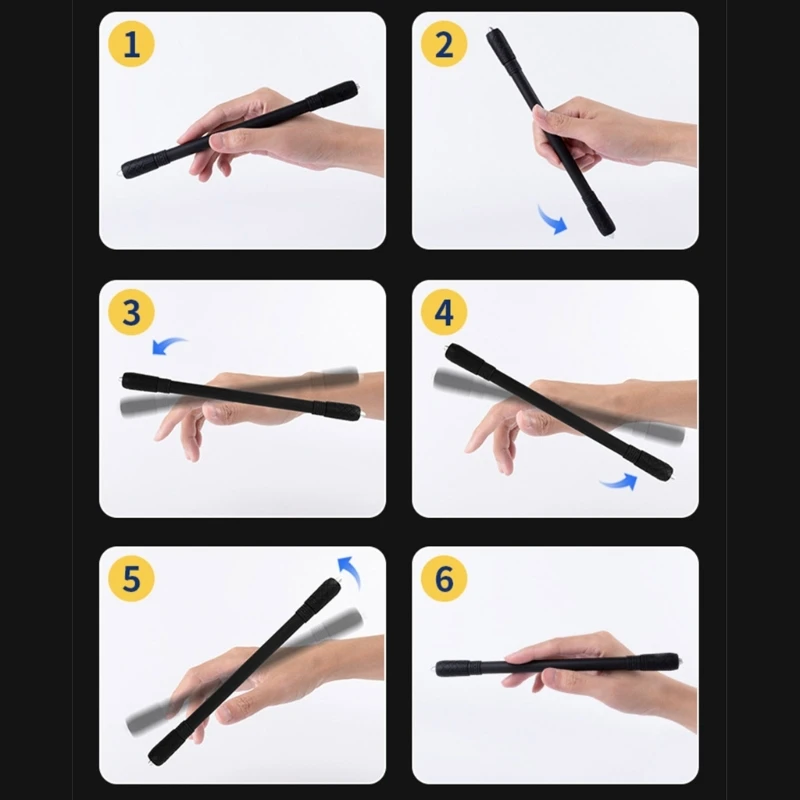 1

2

3

4

5

6