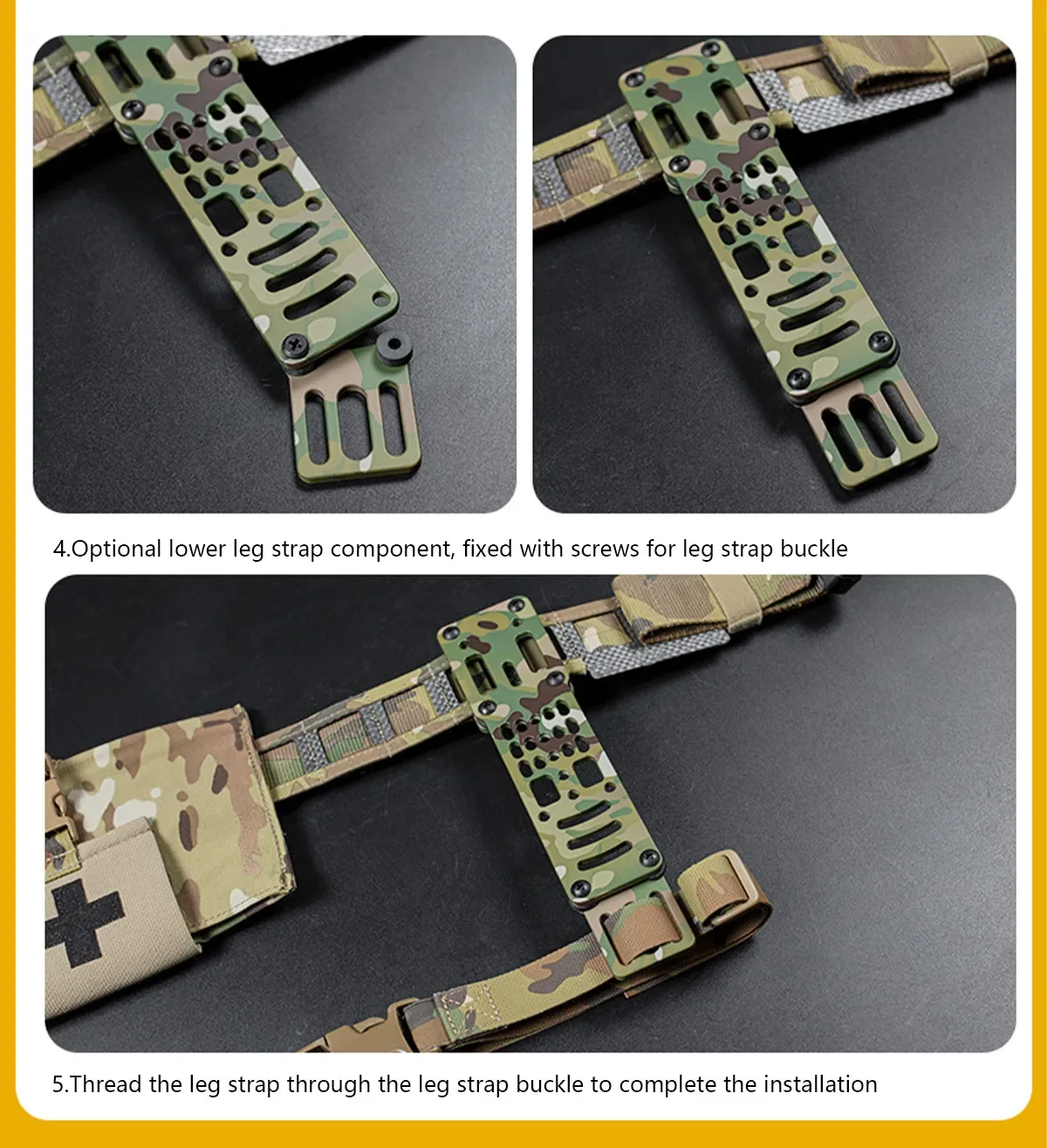 4.Optional lower leg strap component, fixed with screws for leg strap buckle

5.Thread the leg strap through the leg strap buckle to complete the installation