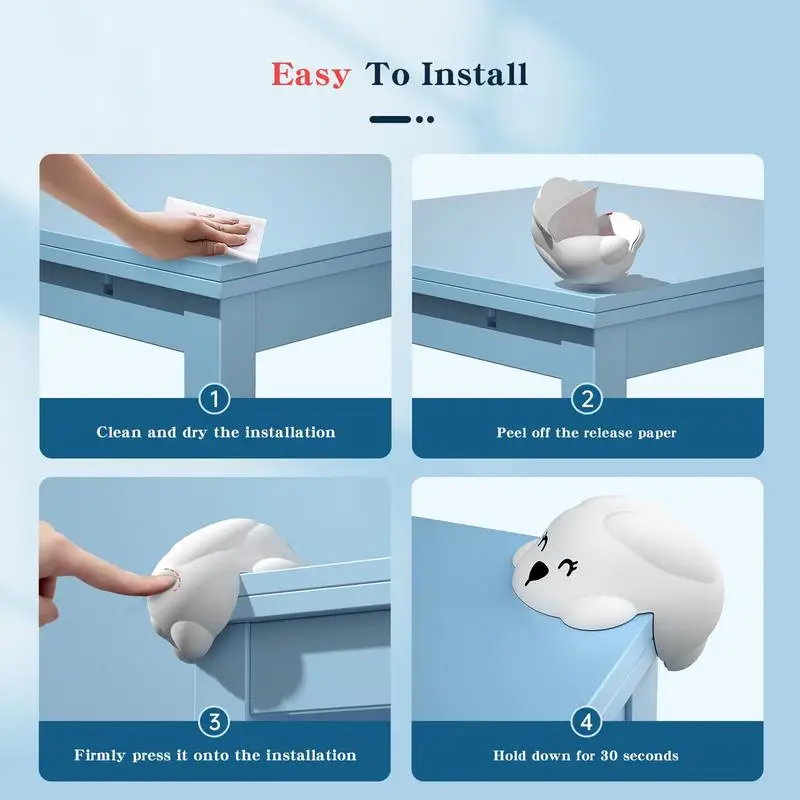 Easy To Install

1
Clean and dry the installation

2
Peel off the release paper

3
Firmly press it onto the installation

4
Hold down for 30 seconds