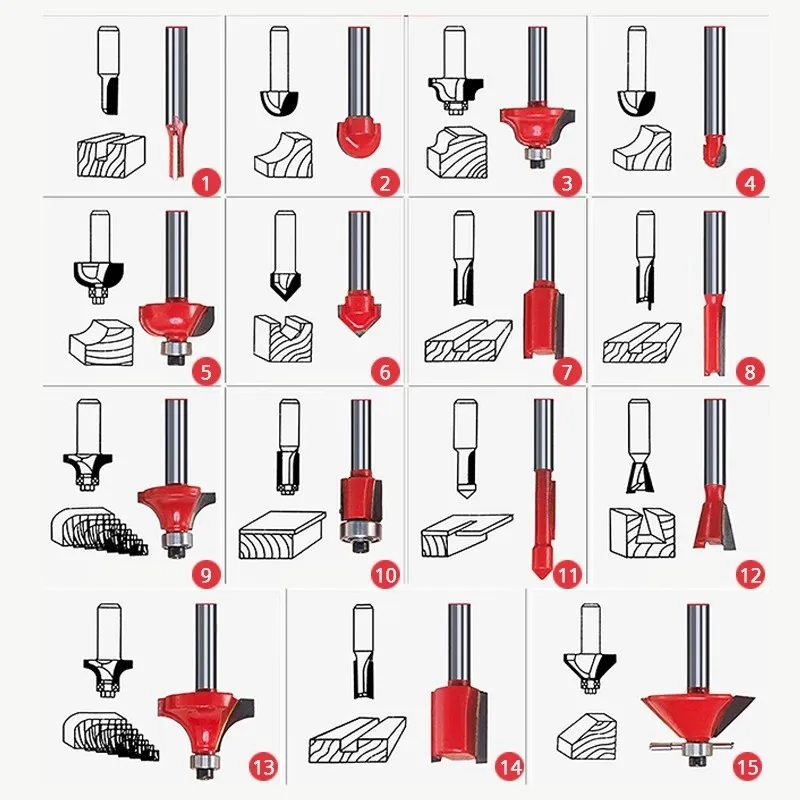 1
2
3
4
5
6
7
8
9
10
11
12
13
14
15