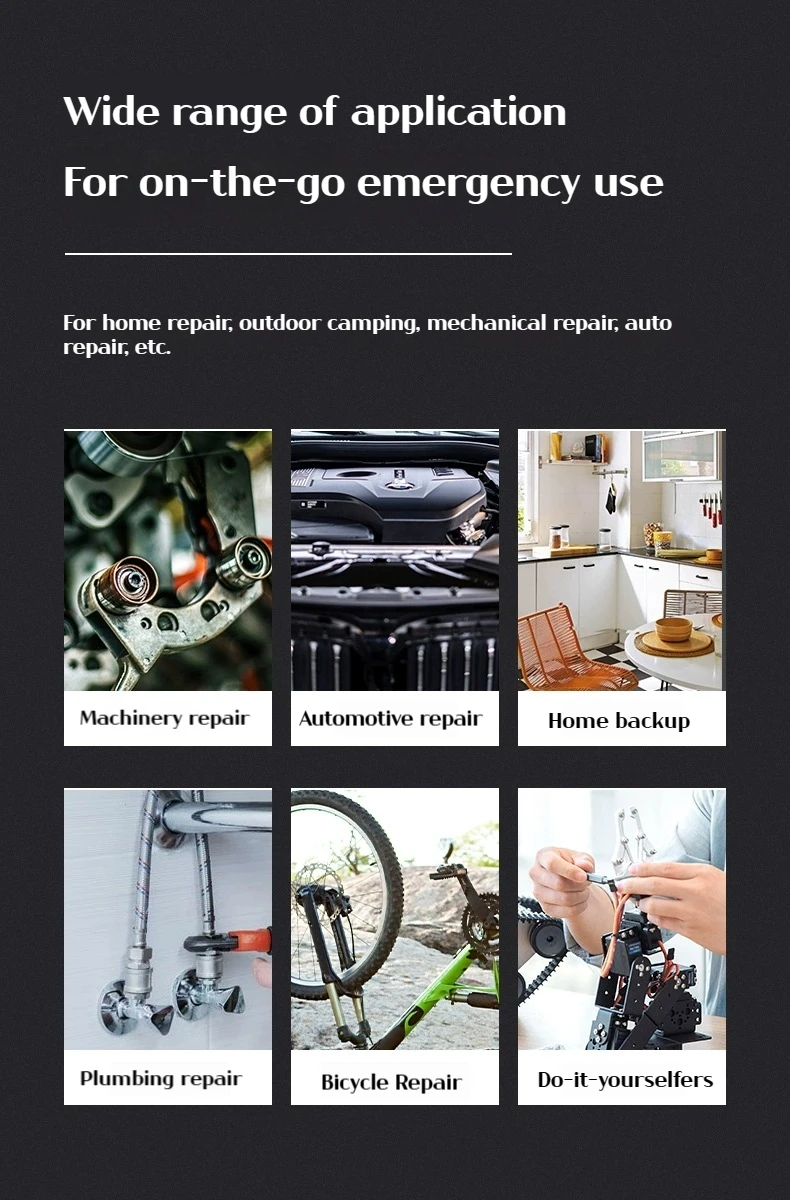 Wide range of application

For on-the-go emergency use

For home repair, outdoor camping, mechanical repair, auto repair, etc.

Machinery repair

Automotive repair

Home backup

Plumbing repair

Bicycle Repair

Do-it-yourselfers