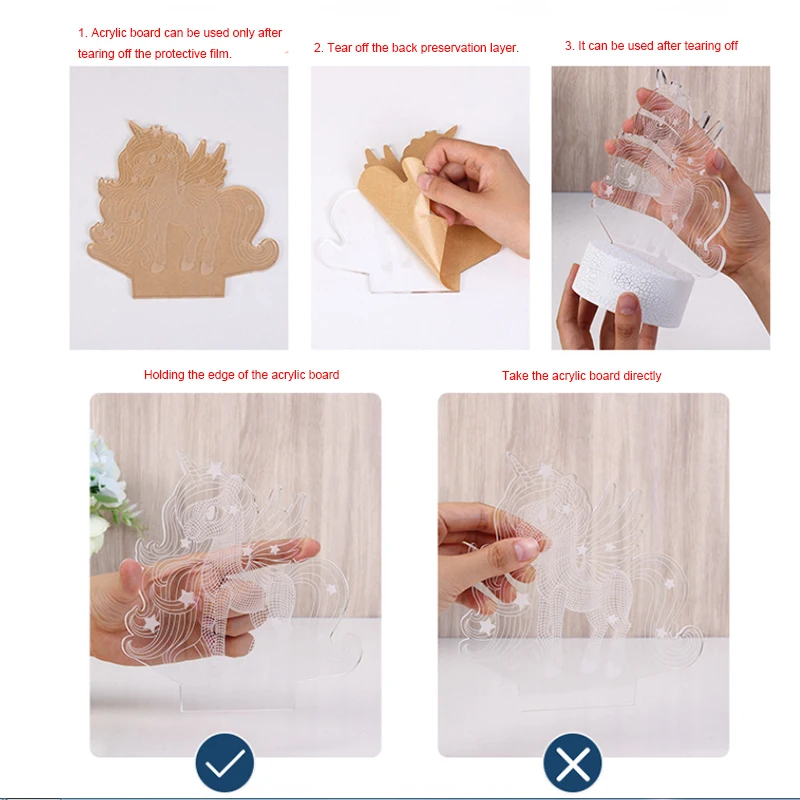 1. Acrylic board can be used only after tearing off the protective film.

2. Tear off the back preservation layer.

3. It can be used after tearing off

Holding the edge of the acrylic board

Take the acrylic board directly