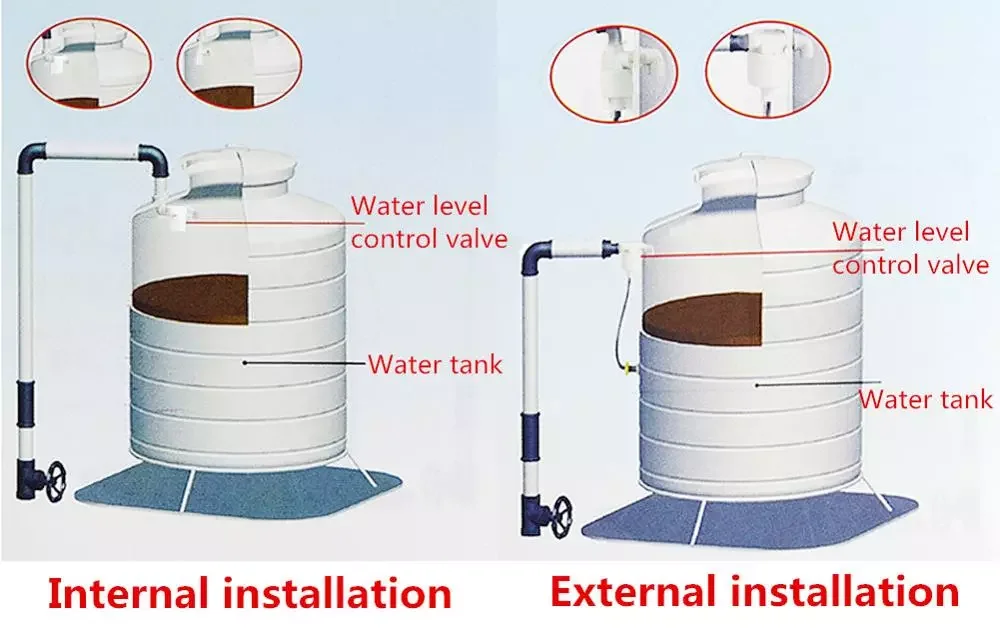 Water level control valve

Water tank

Internal installation

Water level control valve

Water tank

External installation