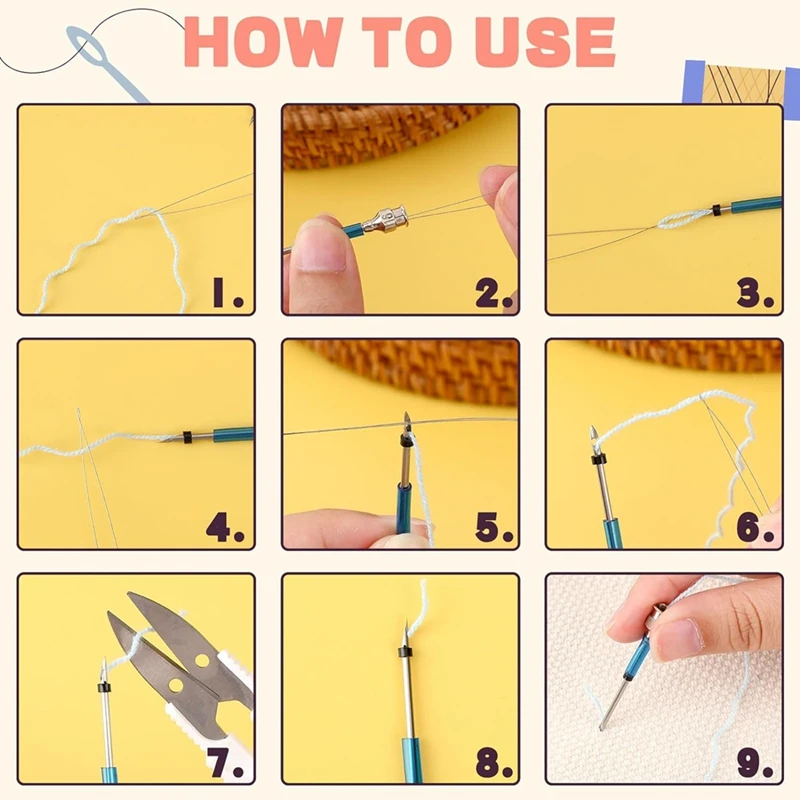 HOW TO USE

1.

2.

3.

4.

5.

6.

7.

8.

9.