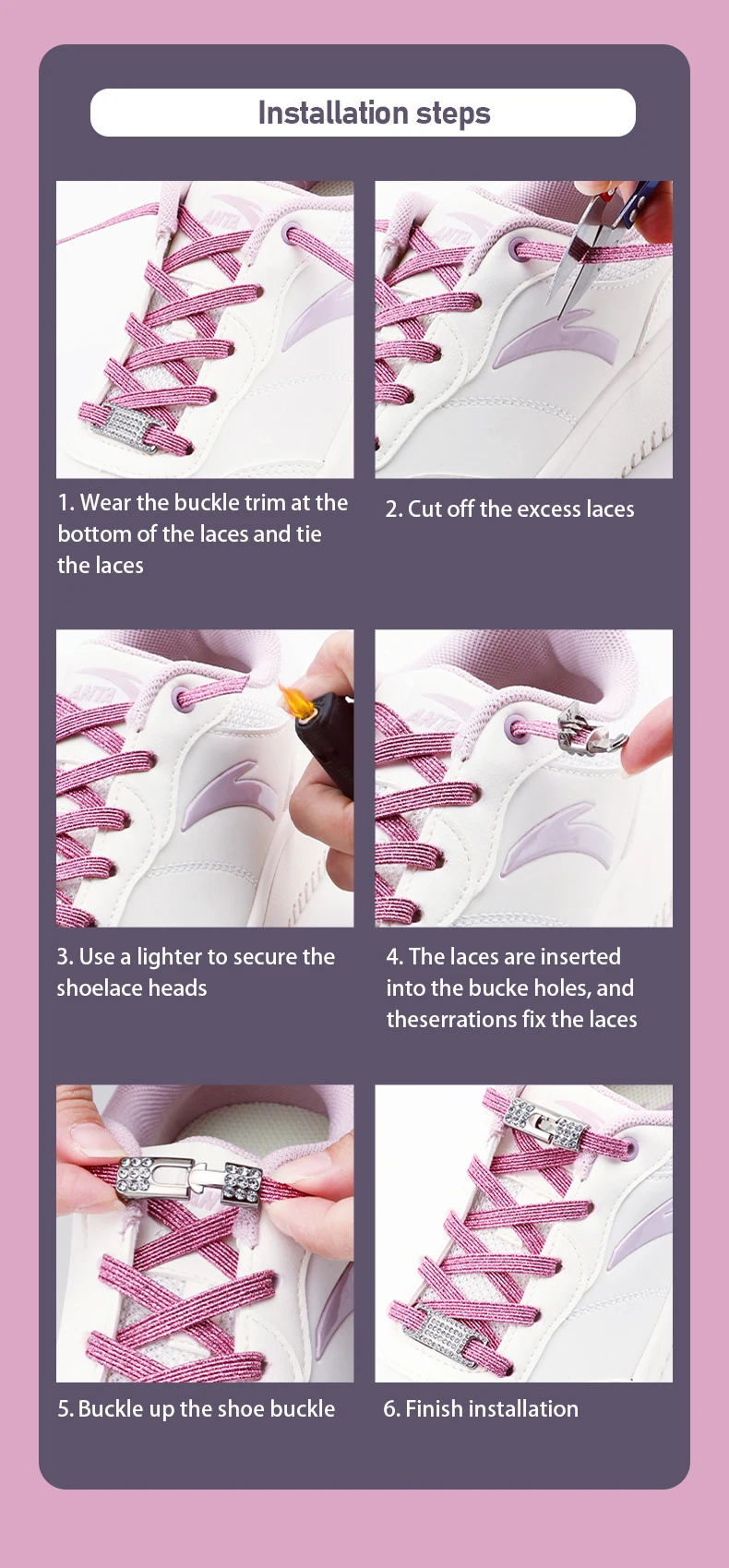 Installation steps

1. Wear the buckle trim at the bottom of the laces and tie the laces

2. Cut off the excess laces

3. Use a lighter to secure the shoelace heads

4. The laces are inserted into the bucke holes, and theserrations fix the laces

5. Buckle up the shoe buckle

6. Finish installation