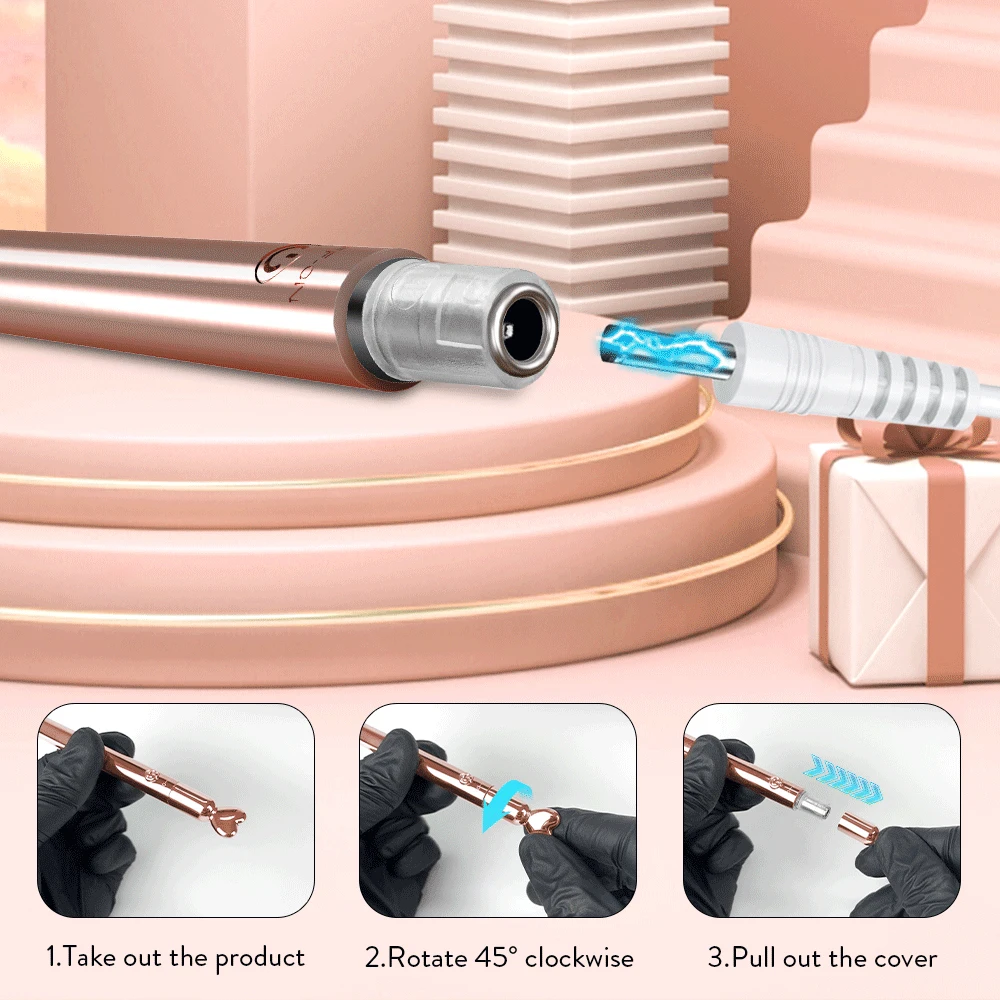 1.Take out the product

2.Rotate 45° clockwise

3.Pull out the cover