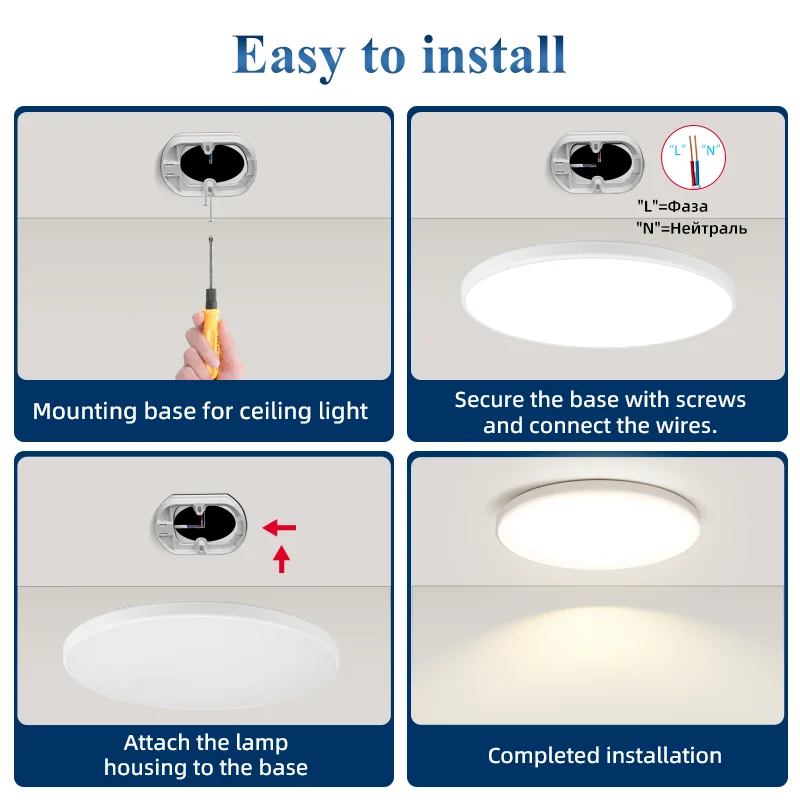 Easy to install

Mounting base for ceiling light

"L" "N"

"L"=Фаза
"N"=Нейтраль

Secure the base with screws and connect the wires.

Attach the lamp housing to the base

Completed installation