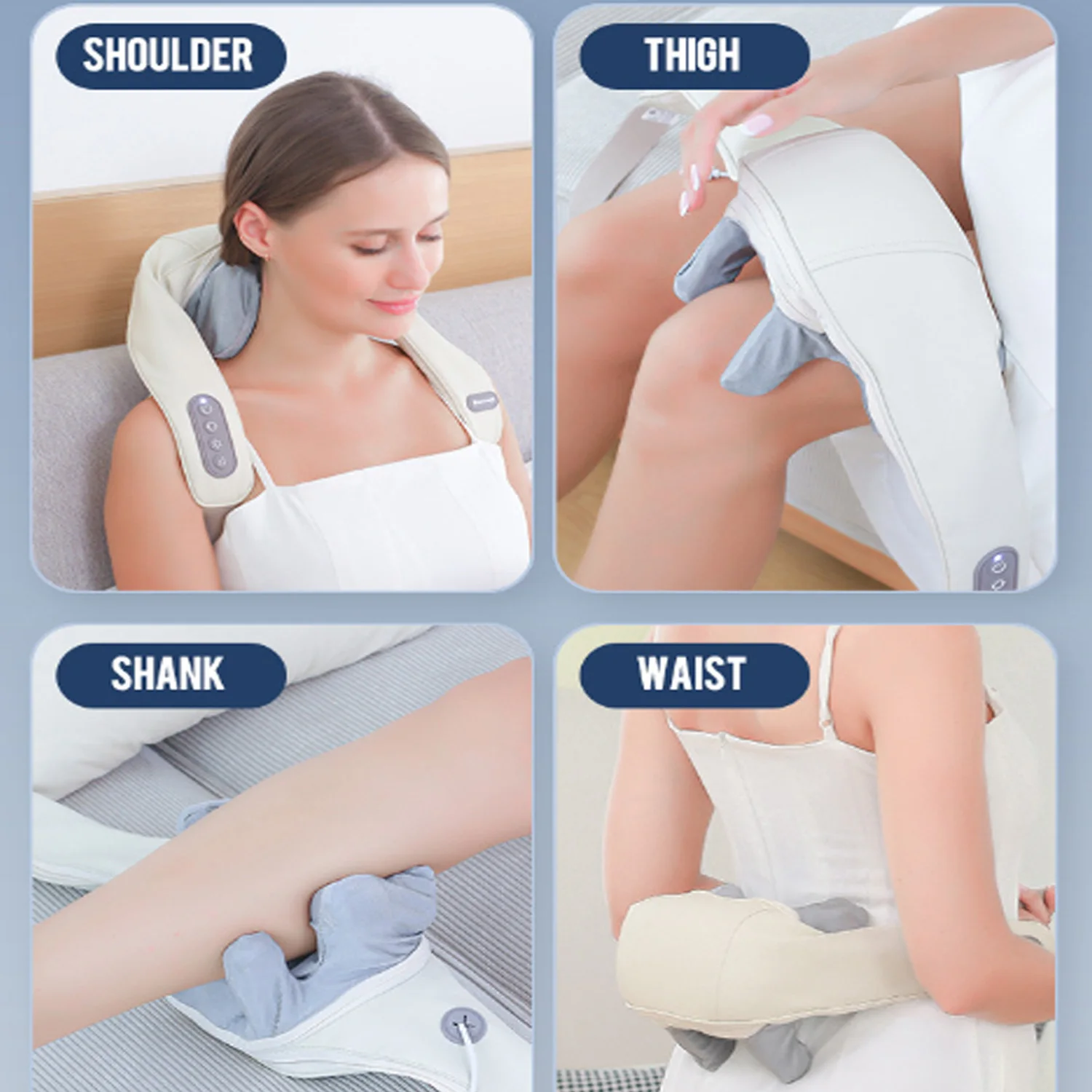 SHOULDER

THIGH

SHANK

WAIST