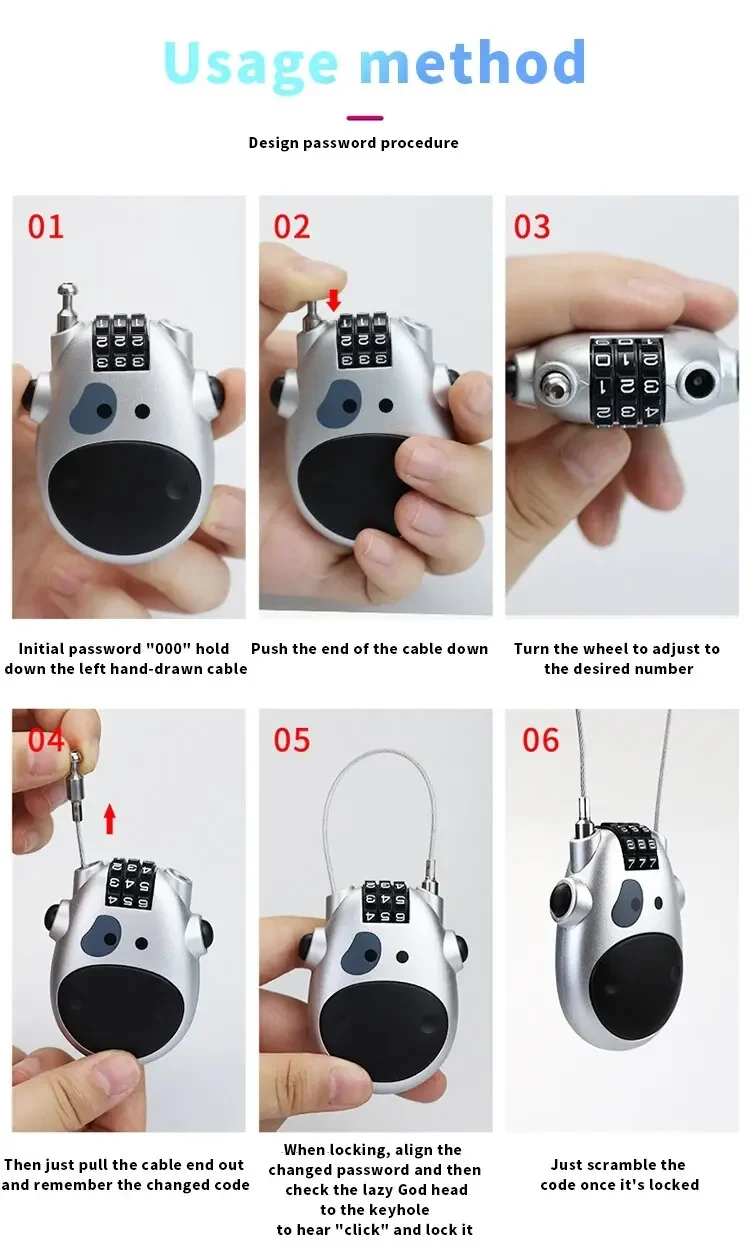 Usage method

Design password procedure

01

02

03

Initial password "000" hold down the left hand-drawn cable

Push the end of the cable down

Turn the wheel to adjust to the desired number

04

05

06

Then just pull the cable end out and remember the changed code

When locking, align the changed password and then check the lazy God head to the keyhole to hear "click" and lock it

Just scramble the code once it's locked