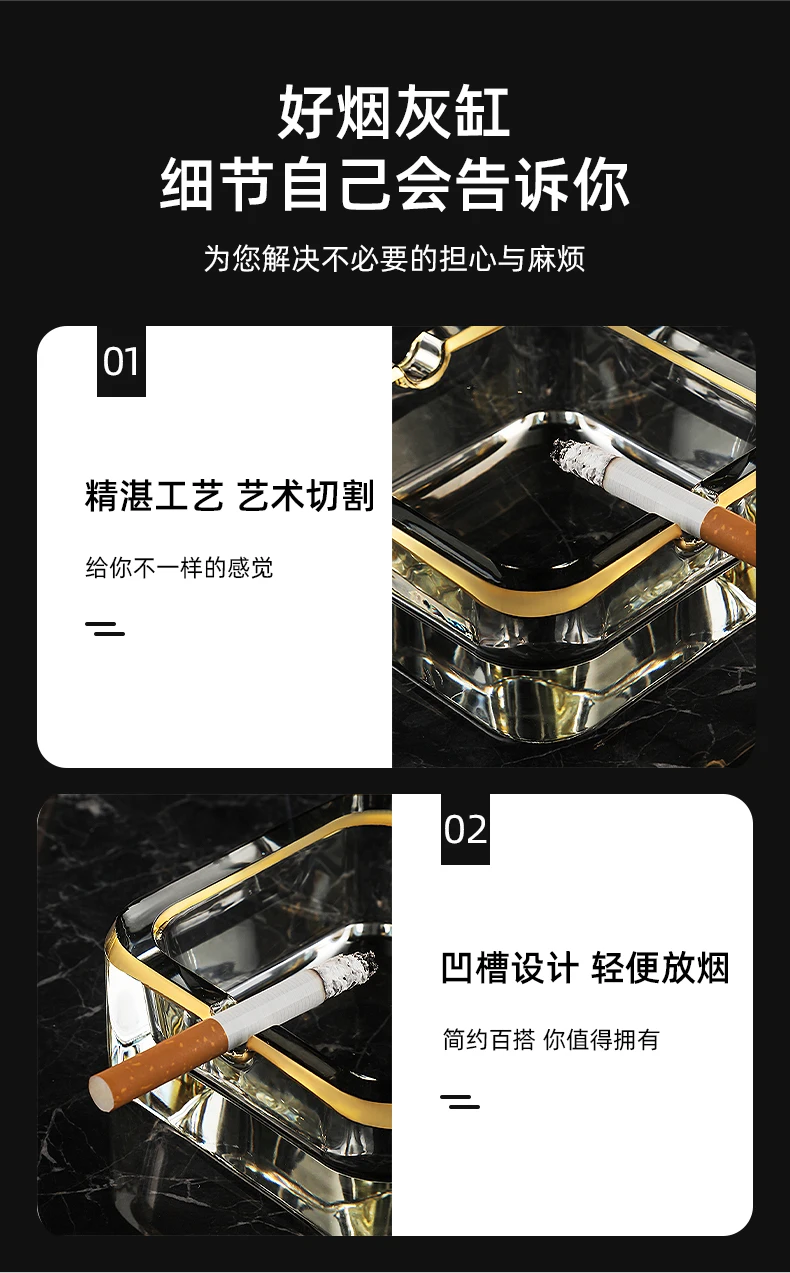 好烟灰缸
细节自己会告诉你

为您解决不必要的担心与麻烦

01

精湛工艺 艺术切割

给你不一样的感觉

02

凹槽设计 轻便放烟

简约百搭 你值得拥有