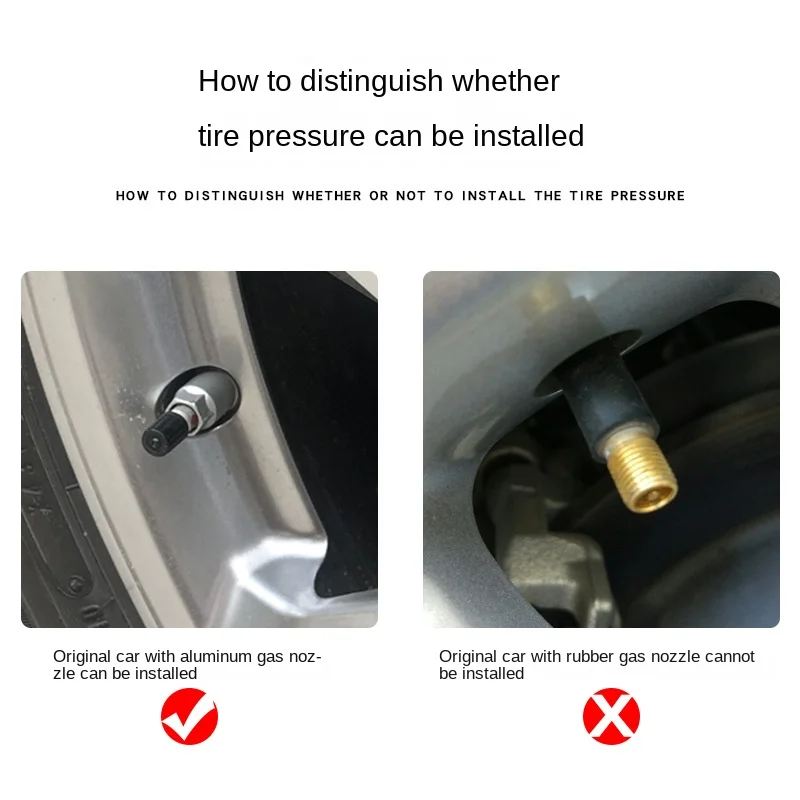 How to distinguish whether tire pressure can be installed

HOW TO DISTINGUISH WHETHER OR NOT TO INSTALL THE TIRE PRESSURE

Original car with aluminum gas nozzle can be installed

Original car with rubber gas nozzle cannot be installed