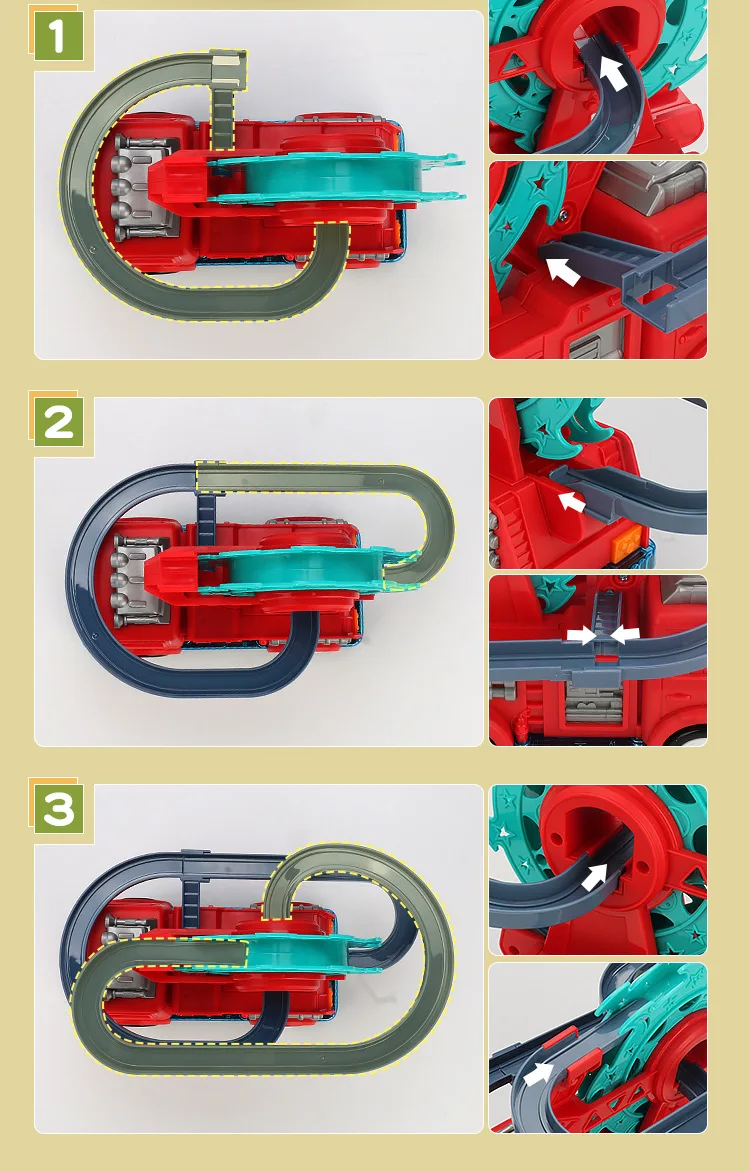 1

2

3