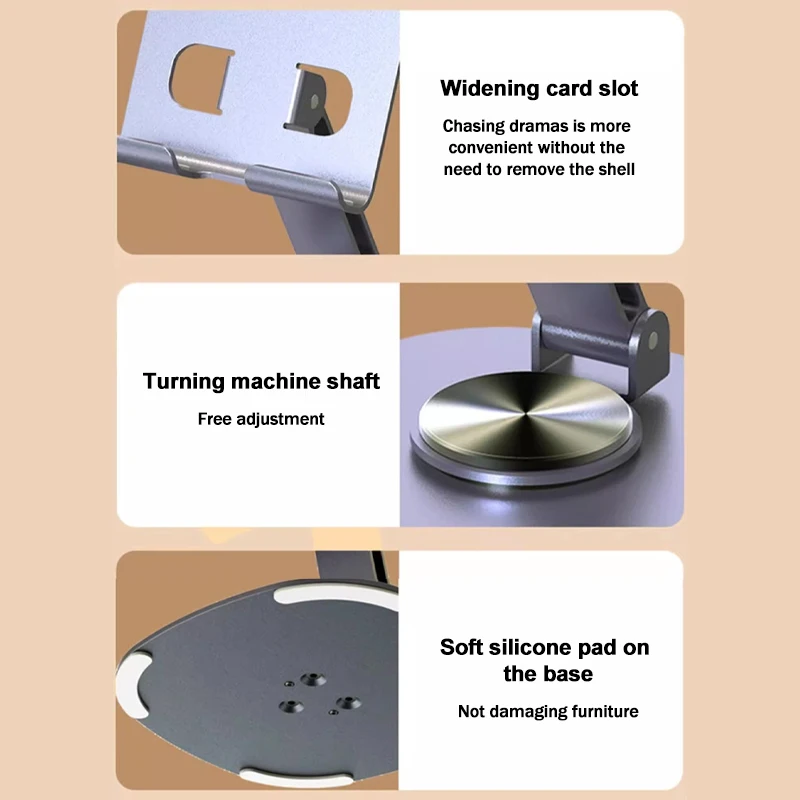 Widening card slot

Chasing dramas is more convenient without the need to remove the shell

Turning machine shaft

Free adjustment

Soft silicone pad on the base

Not damaging furniture