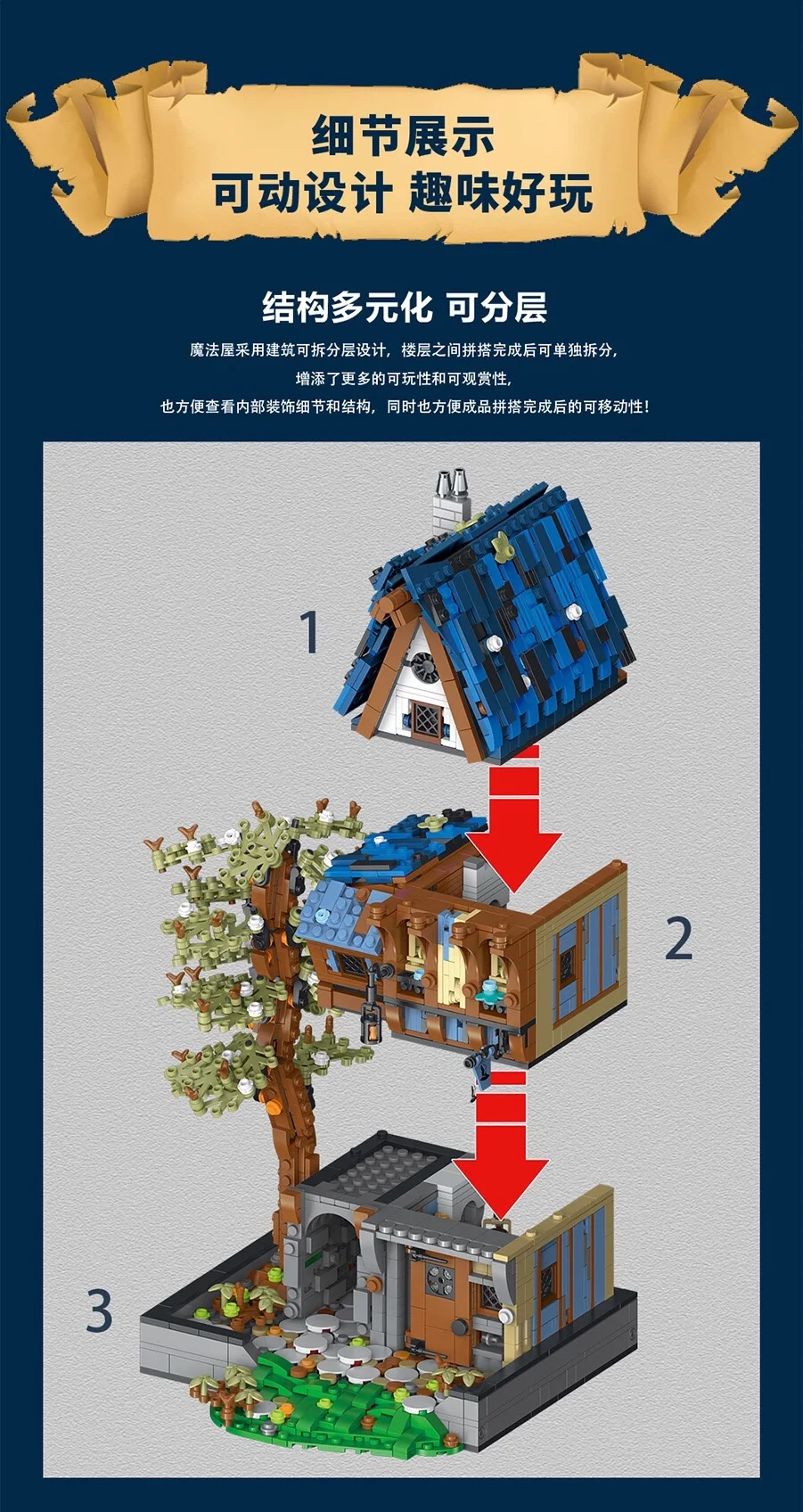 细节展示
可动设计 趣味好玩

结构多元化 可分层

魔法屋采用建筑可拆分层设计，楼层之间拼搭完成后可单独拆分，
增添了更多的可玩性和可观赏性，
也方便查看内部装饰细节和结构，同时也方便成品拼搭完成后的可移动性！

1

2

3