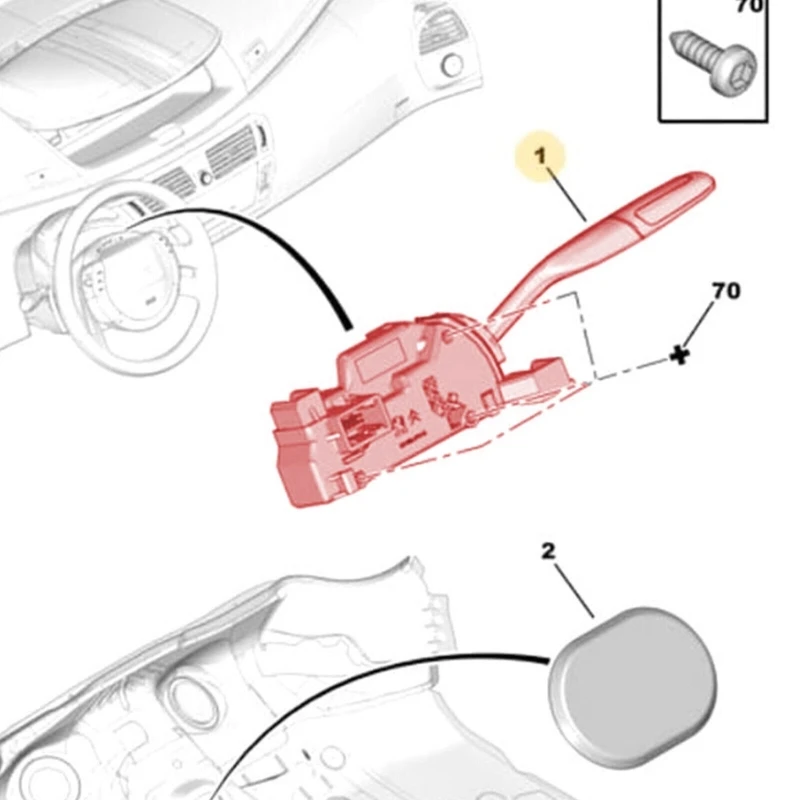 70

1

70

2