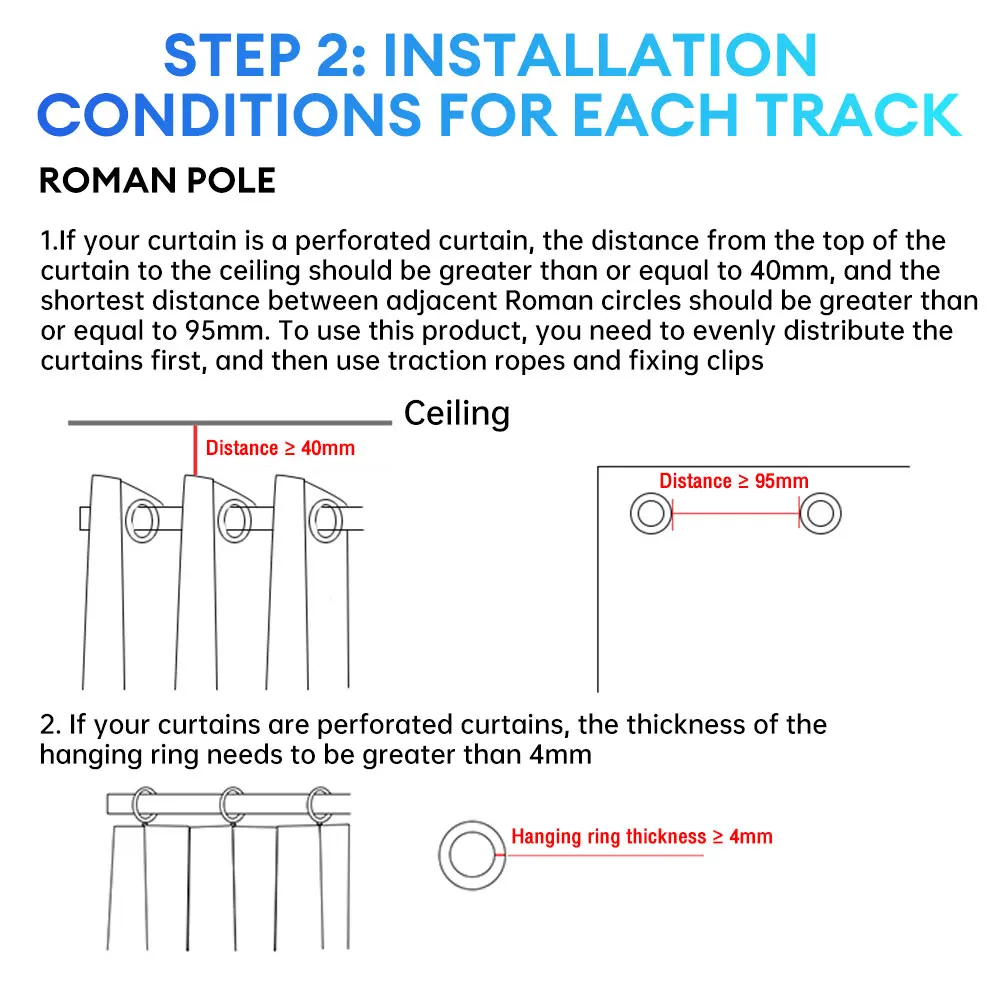 STEP 2: INSTALLATION CONDITIONS FOR EACH TRACK

ROMAN POLE

1.If your curtain is a perforated curtain, the distance from the top of the curtain to the ceiling should be greater than or equal to 40mm, and the shortest distance between adjacent Roman circles should be greater than or equal to 95mm. To use this product, you need to evenly distribute the curtains first, and then use traction ropes and fixing clips

Ceiling

Distance ≥ 40mm

Distance ≥ 95mm

2. If your curtains are perforated curtains, the thickness of the hanging ring needs to be greater than 4mm

Hanging ring thickness ≥ 4mm