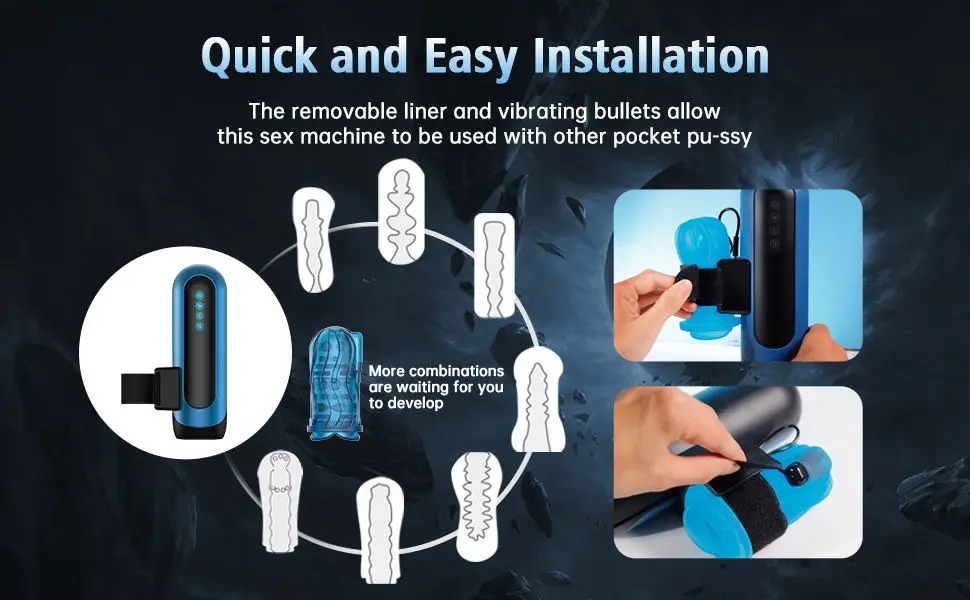 Quick and Easy Installation

The removable liner and vibrating bullets allow this sex machine to be used with other pocket pu-ssy

More combinations are waiting for you to develop