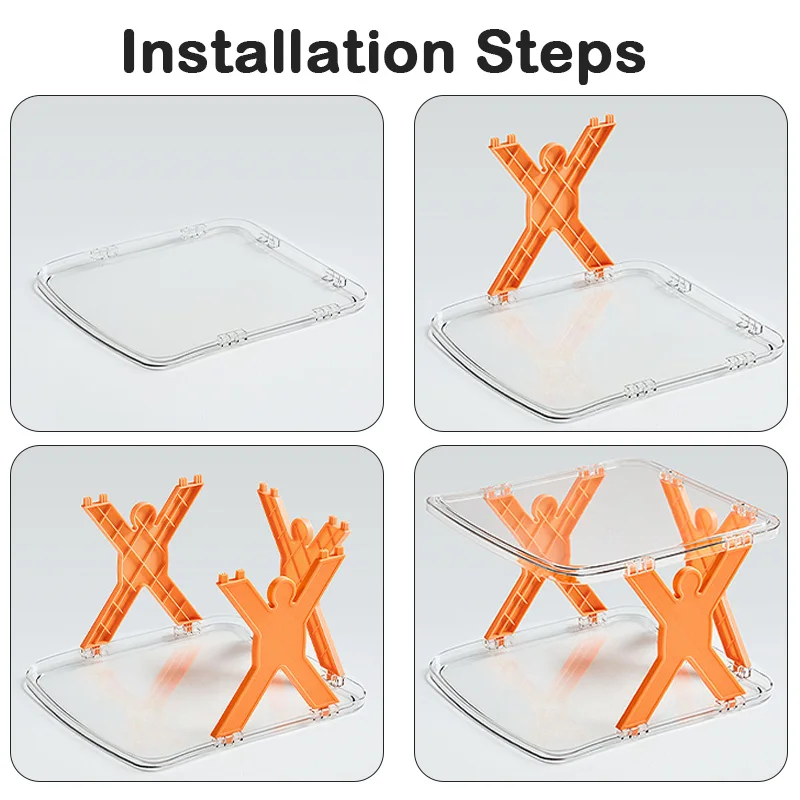 Installation Steps