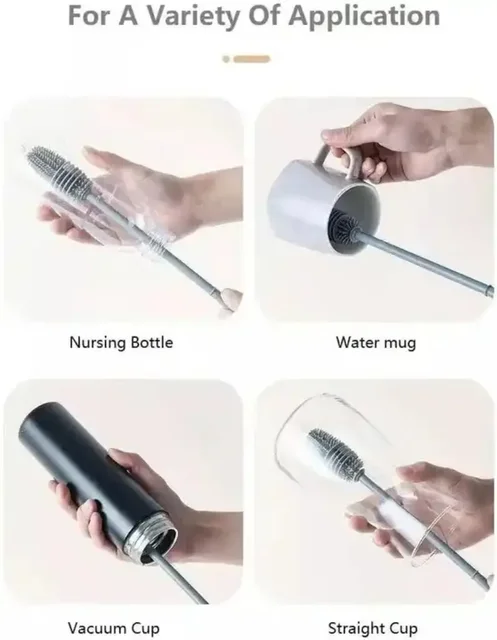 For A Variety Of Application

Nursing Bottle

Water mug

Vacuum Cup

Straight Cup