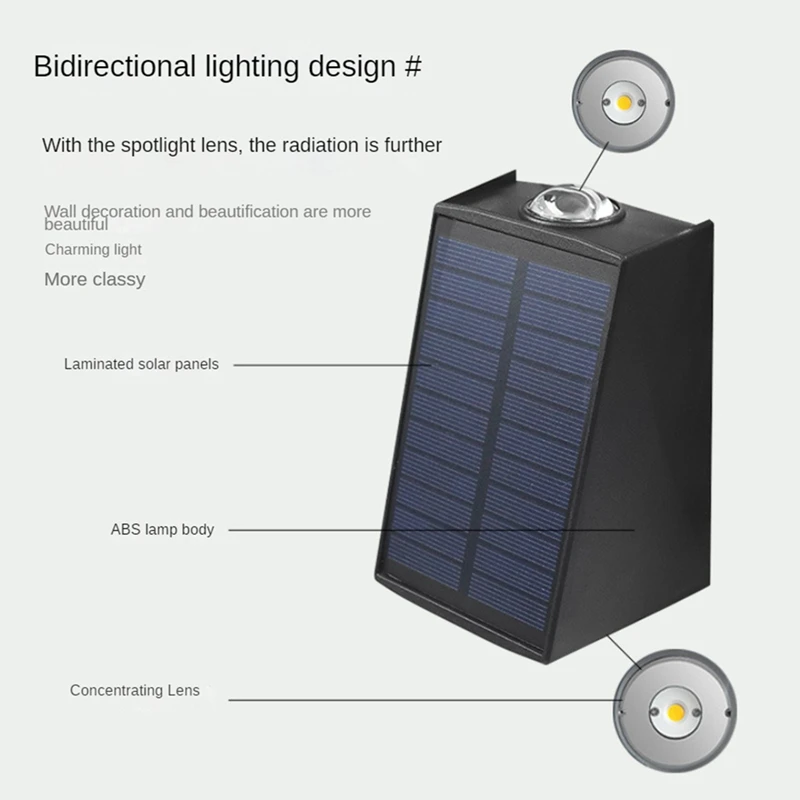 Bidirectional lighting design #

With the spotlight lens, the radiation is further

Wall decoration and beautification are more beautiful

Charming light

More classy

Laminated solar panels

ABS lamp body

Concentrating Lens