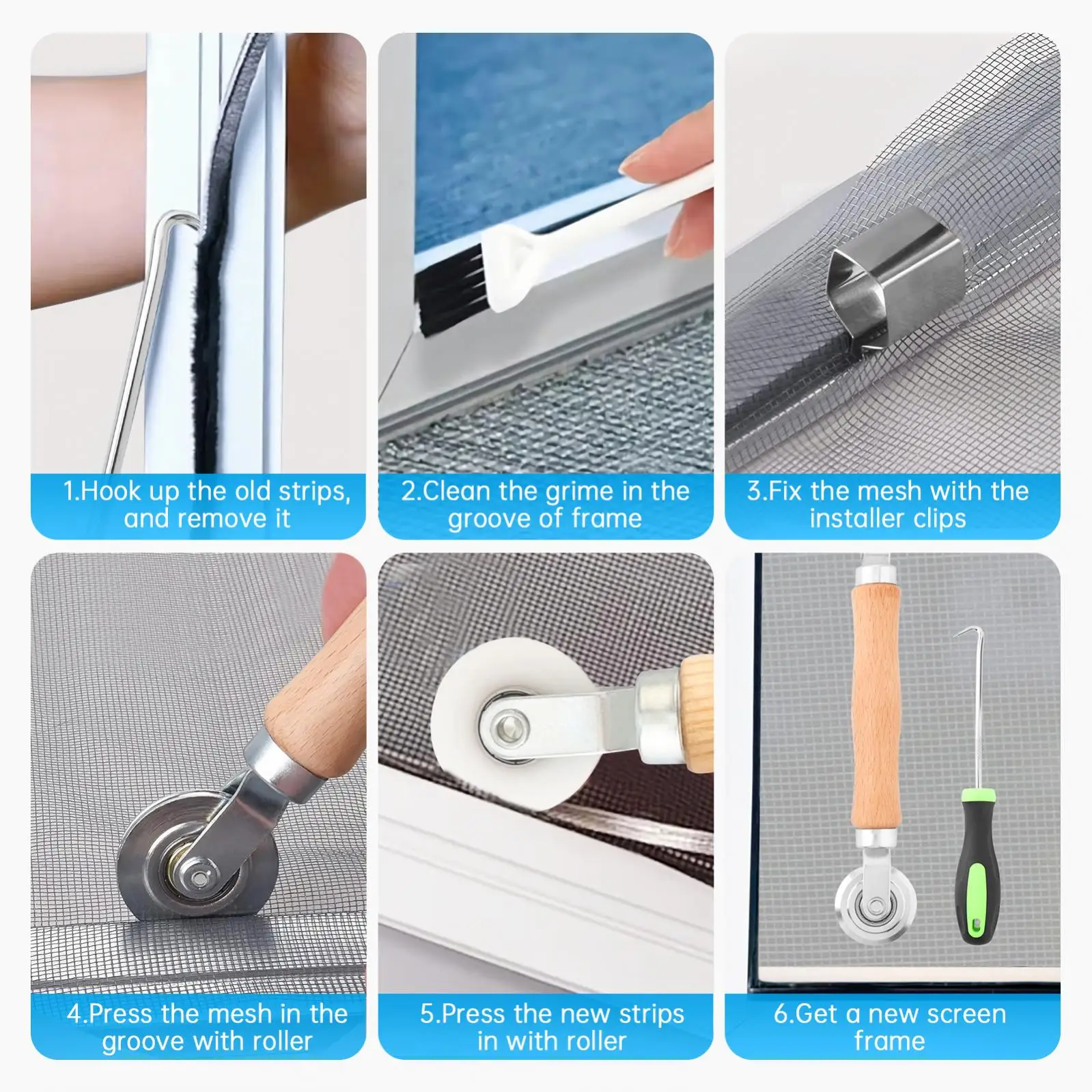 1.Hook up the old strips, and remove it

2.Clean the grime in the groove of frame

3.Fix the mesh with the installer clips

4.Press the mesh in the groove with roller

5.Press the new strips in with roller

6.Get a new screen frame