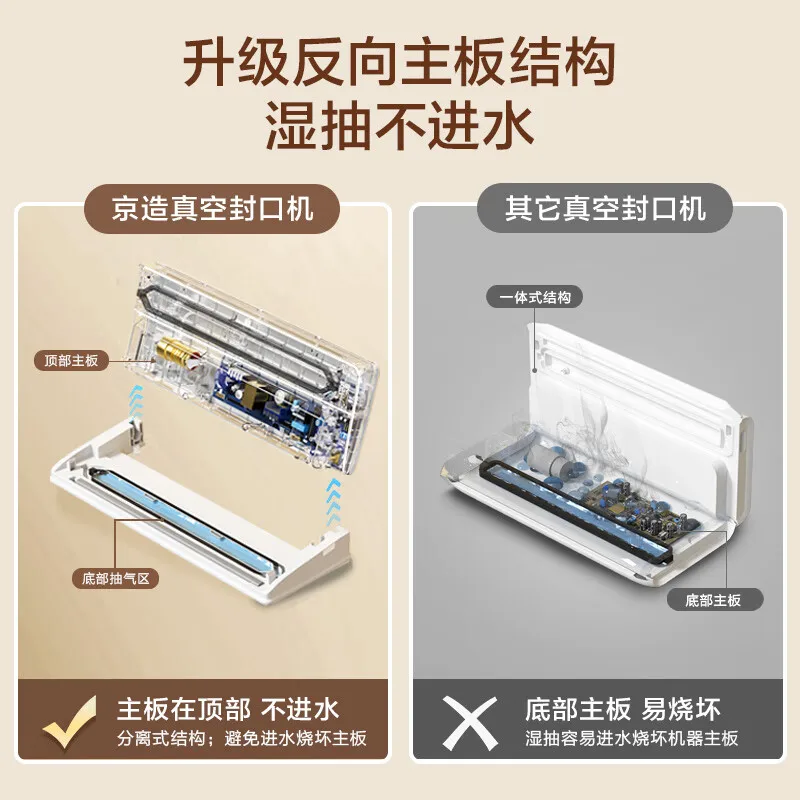 升级反向主板结构
湿抽不进水

京造真空封口机

顶部主板

底部抽气区

主板在顶部 不进水
分离式结构；避免进水烧坏主板

其它真空封口机

一体式结构

底部主板

底部主板 易烧坏
湿抽容易进水烧坏机器主板